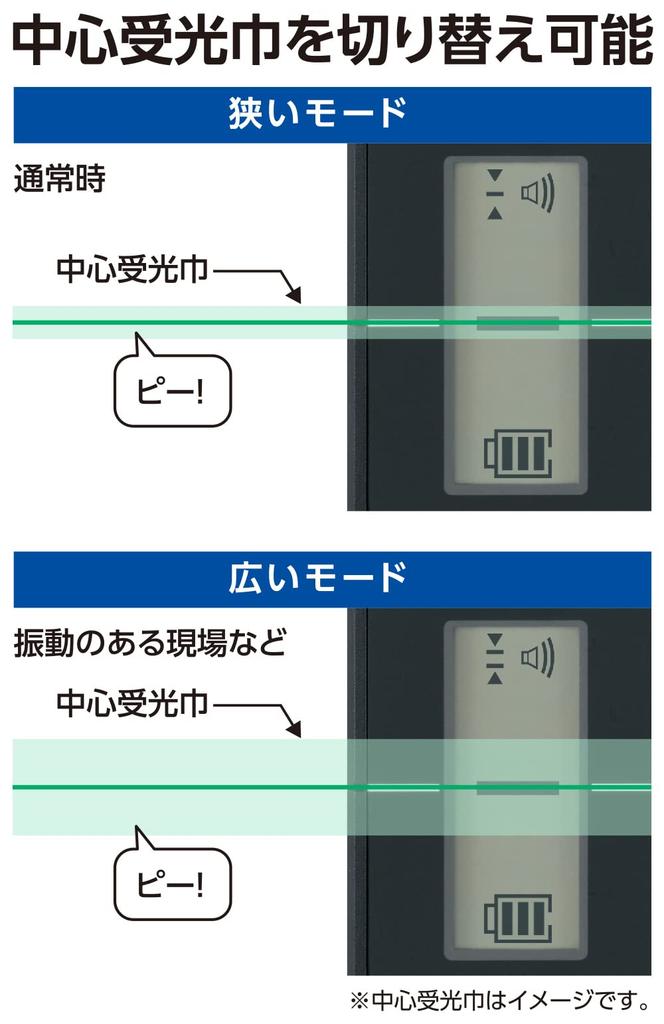 中心受光巾を切り替え可能

狭いモード

通常時

中心受光巾

ピー!

広いモード

振動のある現場など

中心受光巾

ピー!

※中心受光巾はイメージです。