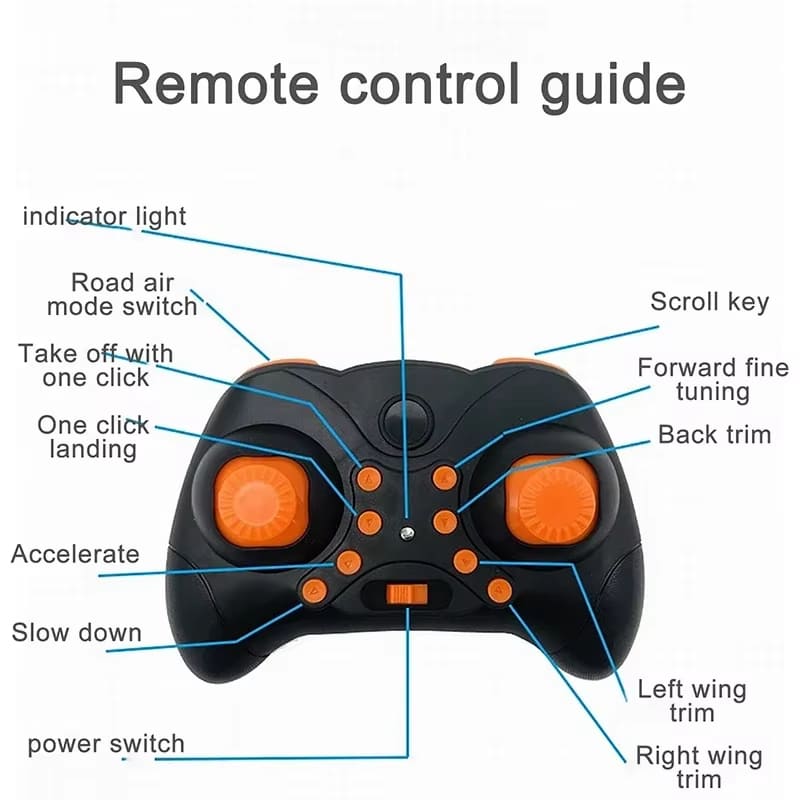 Remote control guide

indicator light

Road air mode switch

Take off with one click

One click landing

Accelerate

Slow down

power switch

Scroll key

Forward fine tuning

Back trim

Left wing trim

Right wing trim