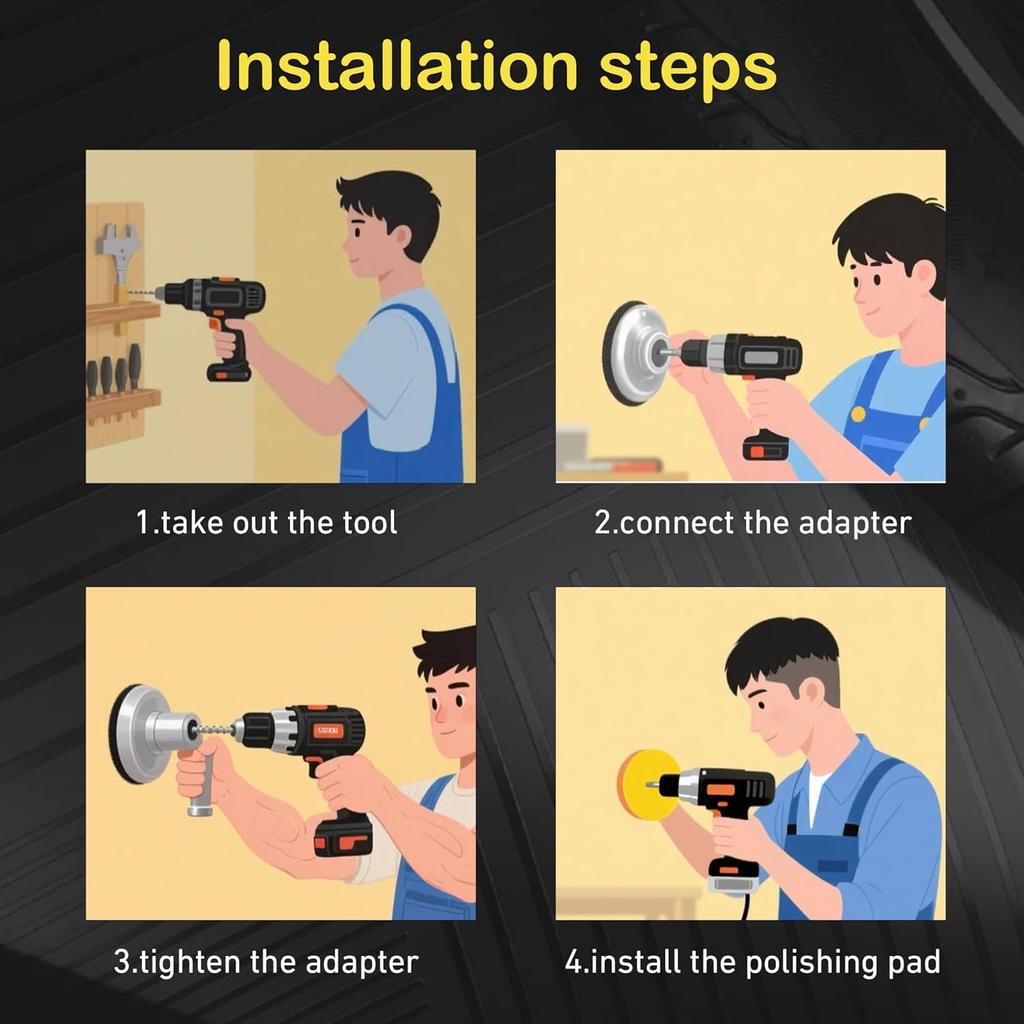 Installation steps

1.take out the tool

2.connect the adapter

3.tighten the adapter

4.install the polishing pad