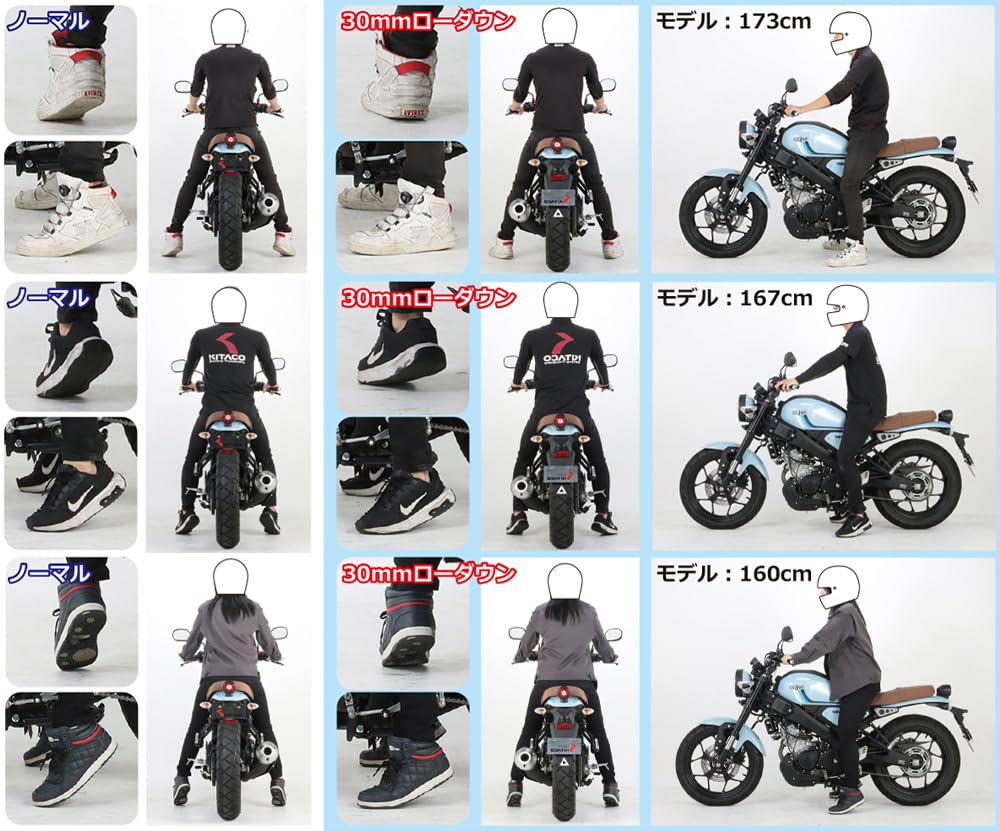 ノーマル

30mmローダウン

モデル：173cm

ノーマル

KITACO

30mmローダウン

KITACO

モデル：167cm

ノーマル

30mmローダウン

モデル：160cm