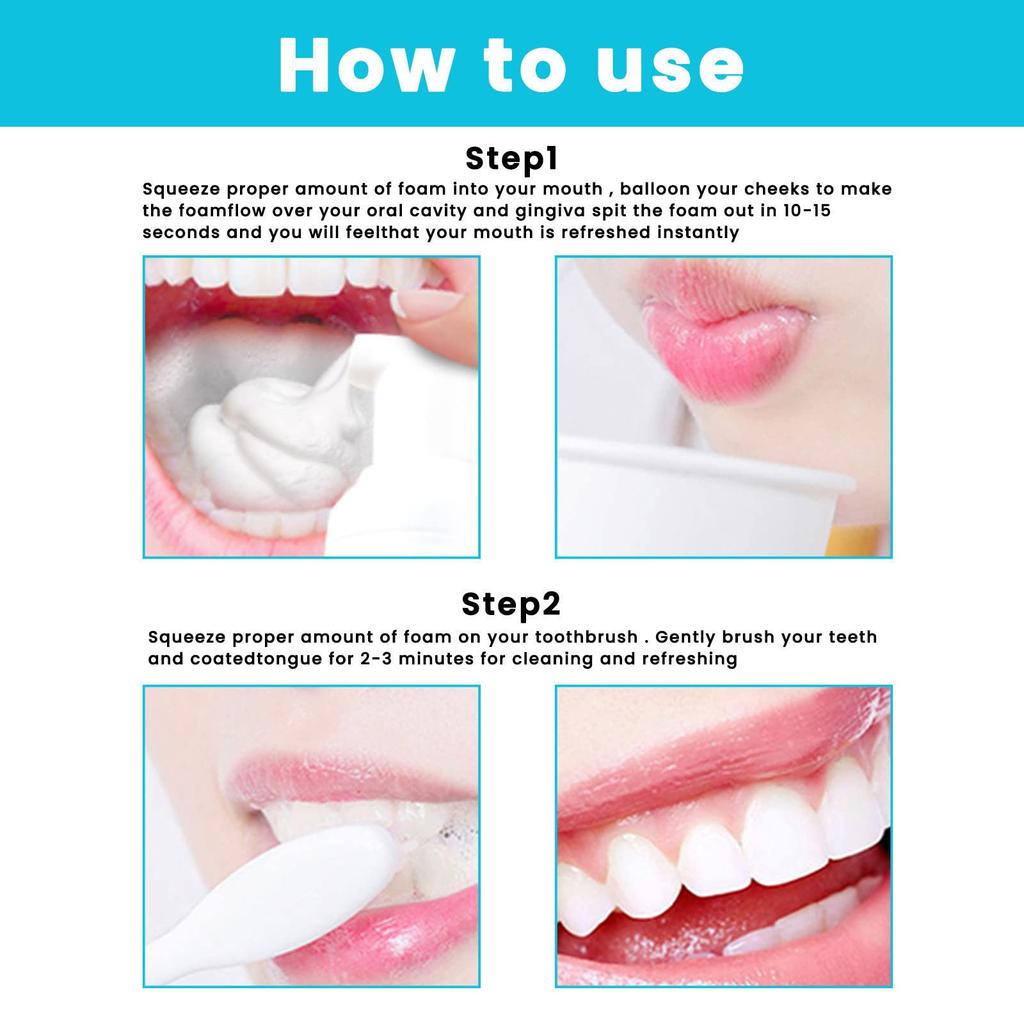 How to use

Step1

Squeeze proper amount of foam into your mouth , balloon your cheeks to make the foamflow over your oral cavity and gingiva spit the foam out in 10-15 seconds and you will feelthat your mouth is refreshed instantly

Step2

Squeeze proper amount of foam on your toothbrush . Gently brush your teeth and coatedtongue for 2-3 minutes for cleaning and refreshing