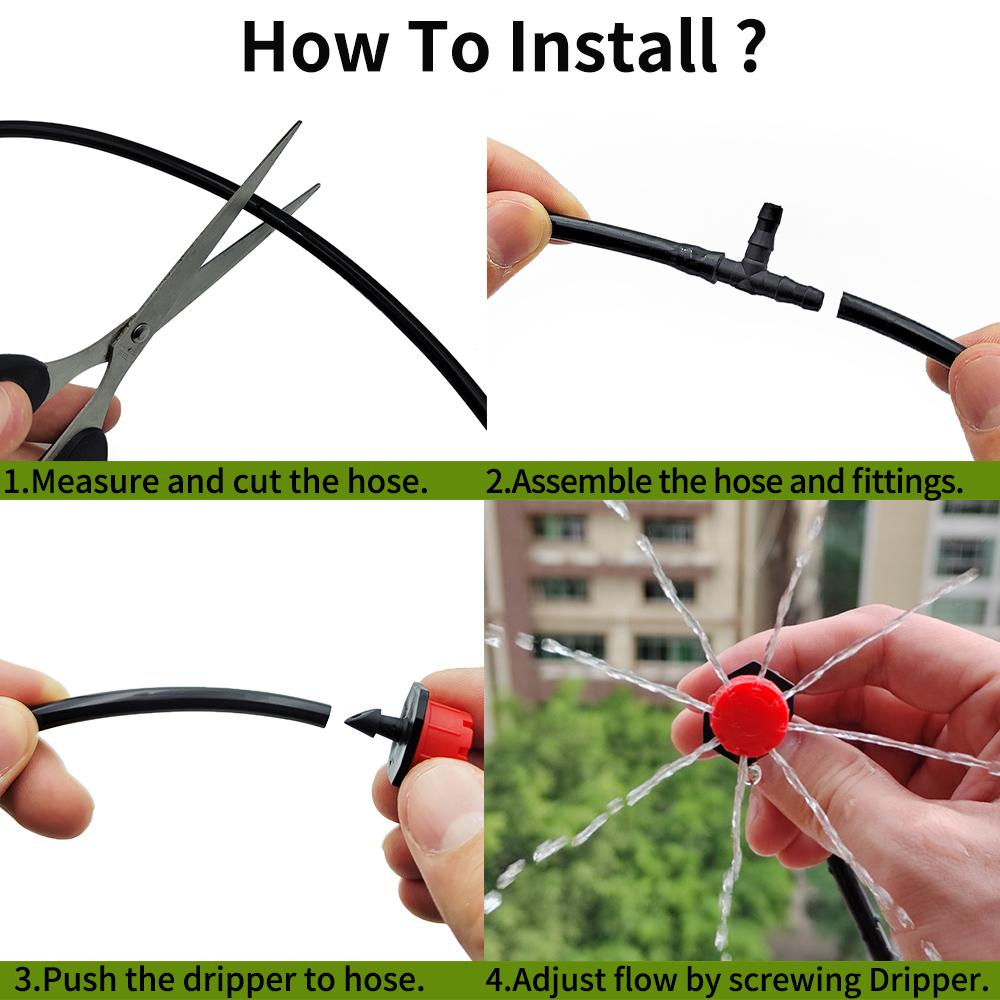 How To Install ?

1.Measure and cut the hose.

2.Assemble the hose and fittings.

3.Push the dripper to hose.

4.Adjust flow by screwing Dripper.