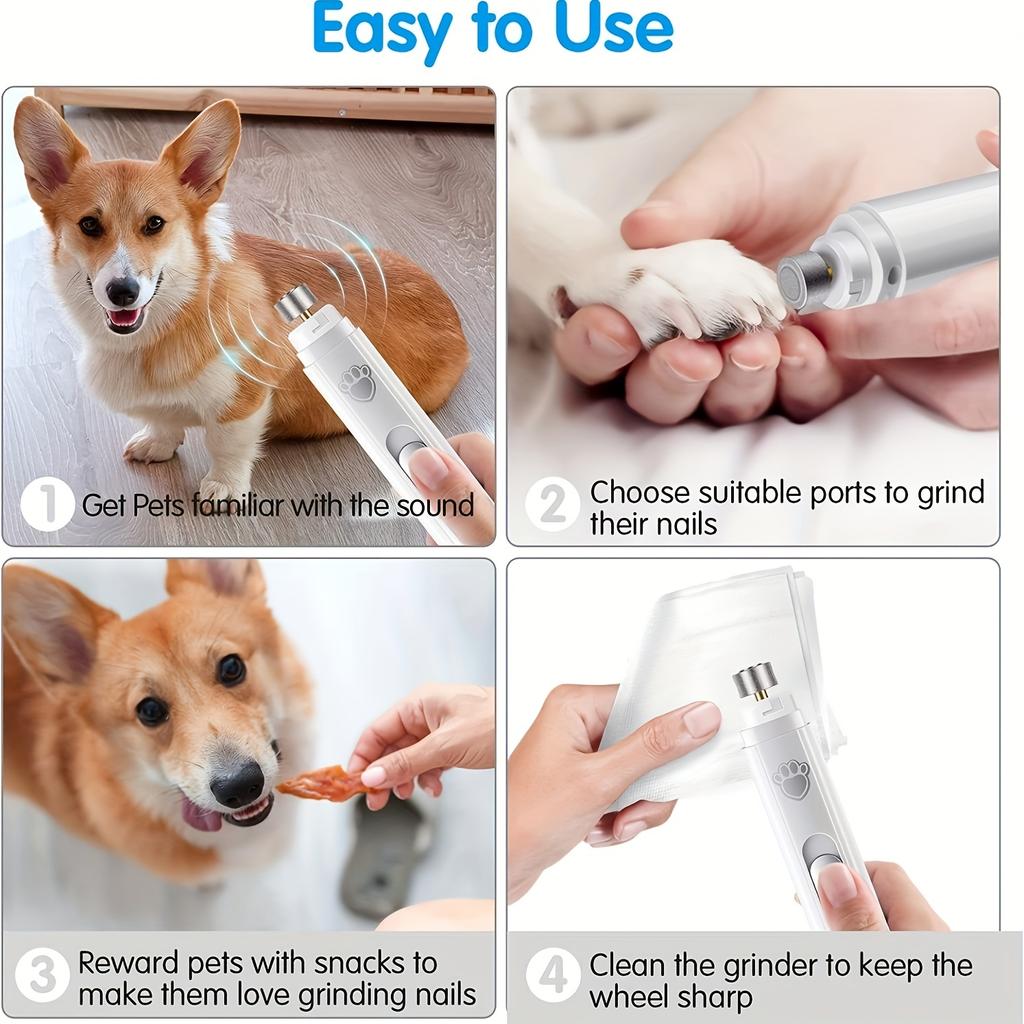 Easy to Use

1 Get Pets familiar with the sound

2 Choose suitable ports to grind their nails

3 Reward pets with snacks to make them love grinding nails

4 Clean the grinder to keep the wheel sharp