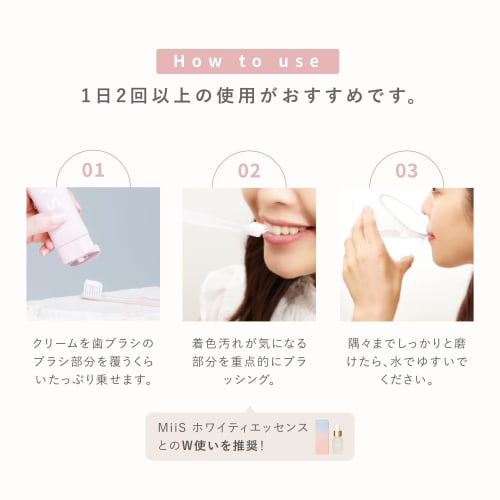 How to use

1日2回以上の使用がおすすめです。

01

クリームを歯ブラシのブラシ部分を覆うくらいたっぷり乗せます。

02

着色汚れが気になる部分を重点的にブラッシング。

03

隅々までしっかりと磨けたら、水でゆすいでください。

MiiS ホワイティエッセンスとのW使いを推奨！