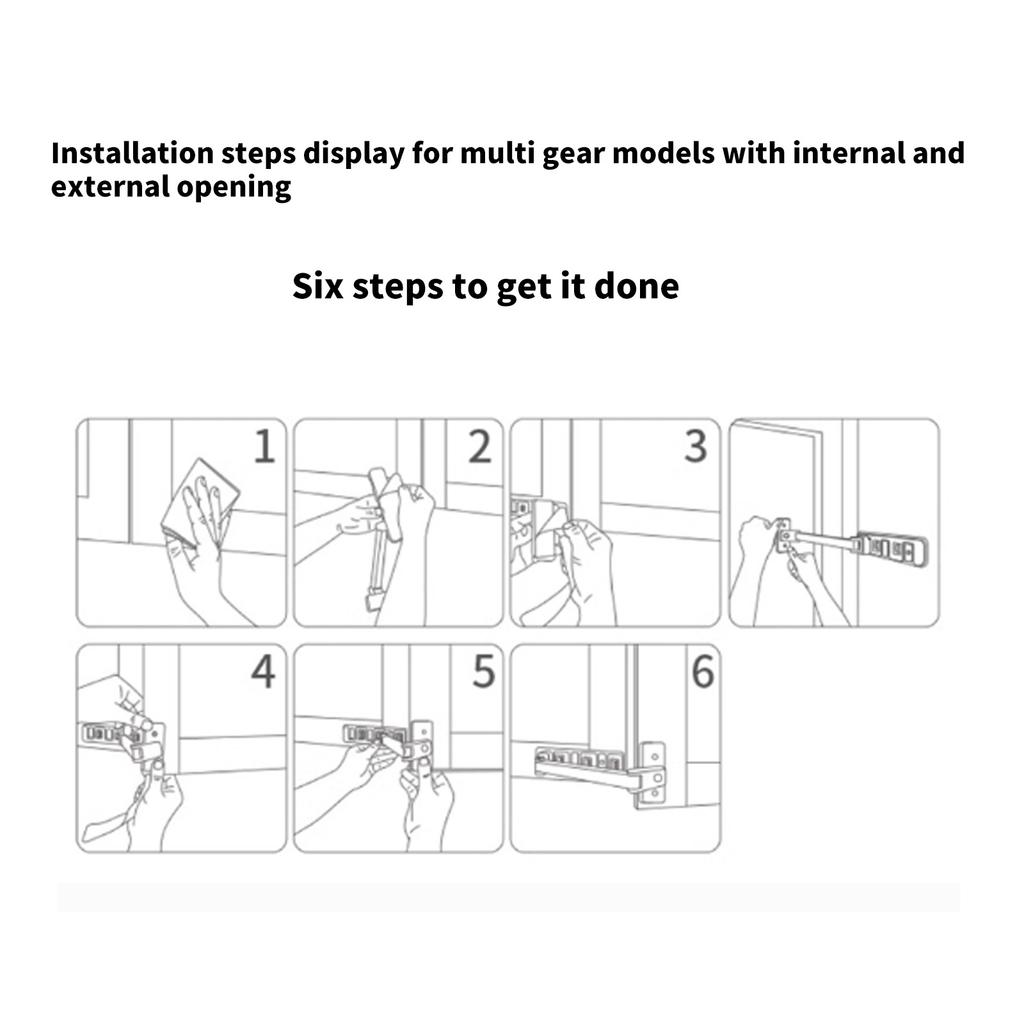 Installation steps display for multi gear models with internal and external opening

Six steps to get it done

1

2

3

4

5

6