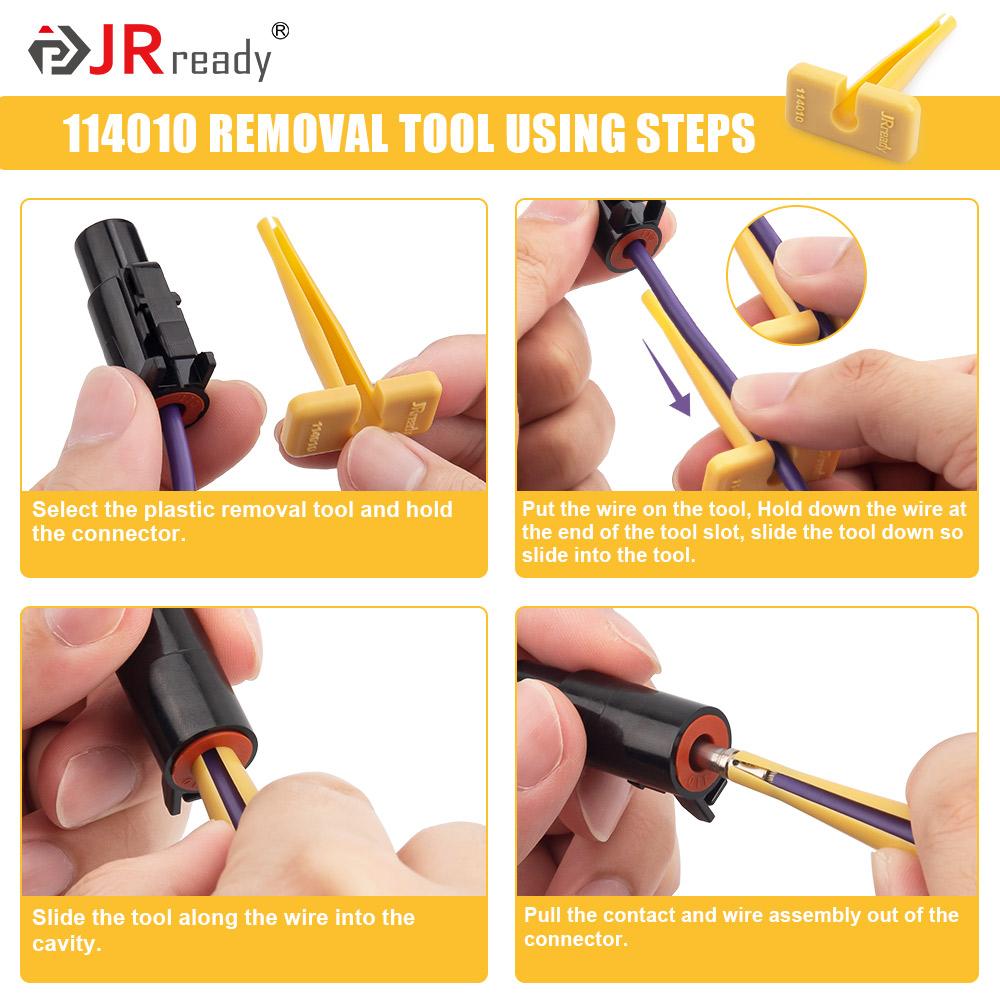 JRready®

114010 REMOVAL TOOL USING STEPS

114010 JRready

114010 JRready

Select the plastic removal tool and hold the connector.

Put the wire on the tool, Hold down the wire at the end of the tool slot, slide the tool down so slide into the tool.

Slide the tool along the wire into the cavity.

Pull the contact and wire assembly out of the connector.