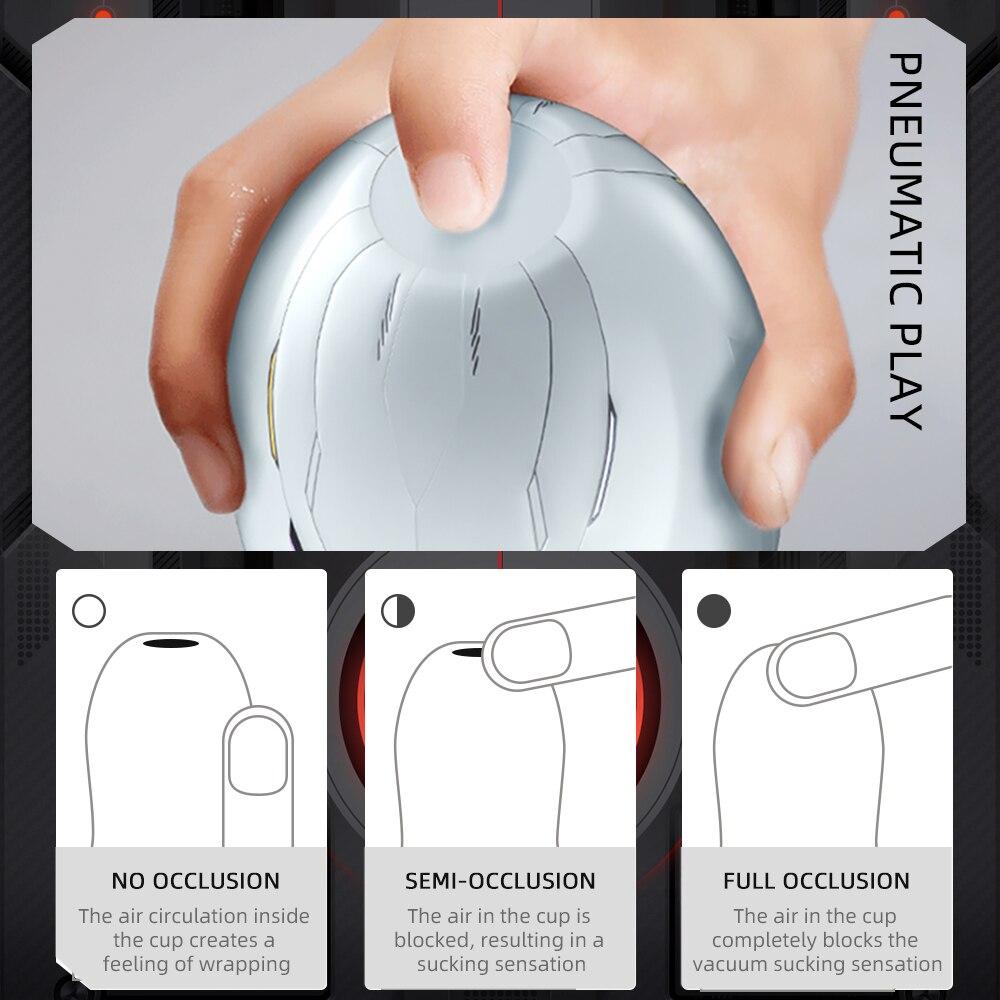 PNEUMATIC PLAY

NO OCCLUSION
The air circulation inside the cup creates a feeling of wrapping

SEMI-OCCLUSION
The air in the cup is blocked, resulting in a sucking sensation

FULL OCCLUSION
The air in the cup completely blocks the vacuum sucking sensation