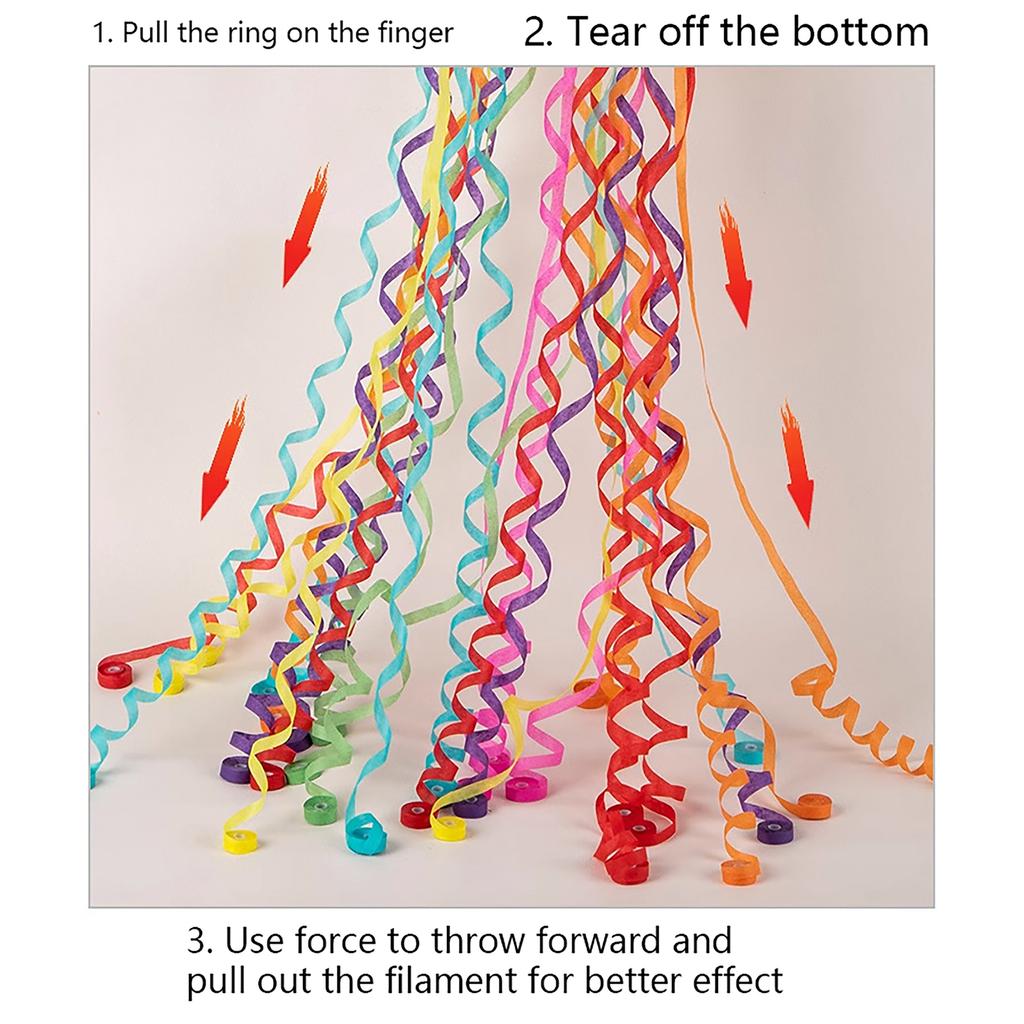 1. Pull the ring on the finger

2. Tear off the bottom

3. Use force to throw forward and pull out the filament for better effect