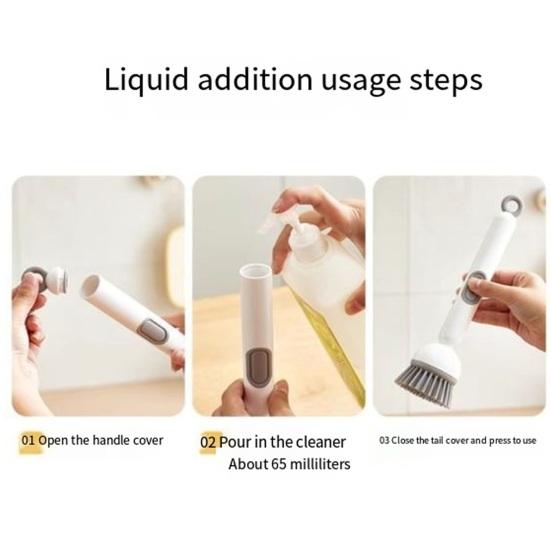 Liquid addition usage steps

01 Open the handle cover

02 Pour in the cleaner
About 65 milliliters

03 Close the tail cover and press to use