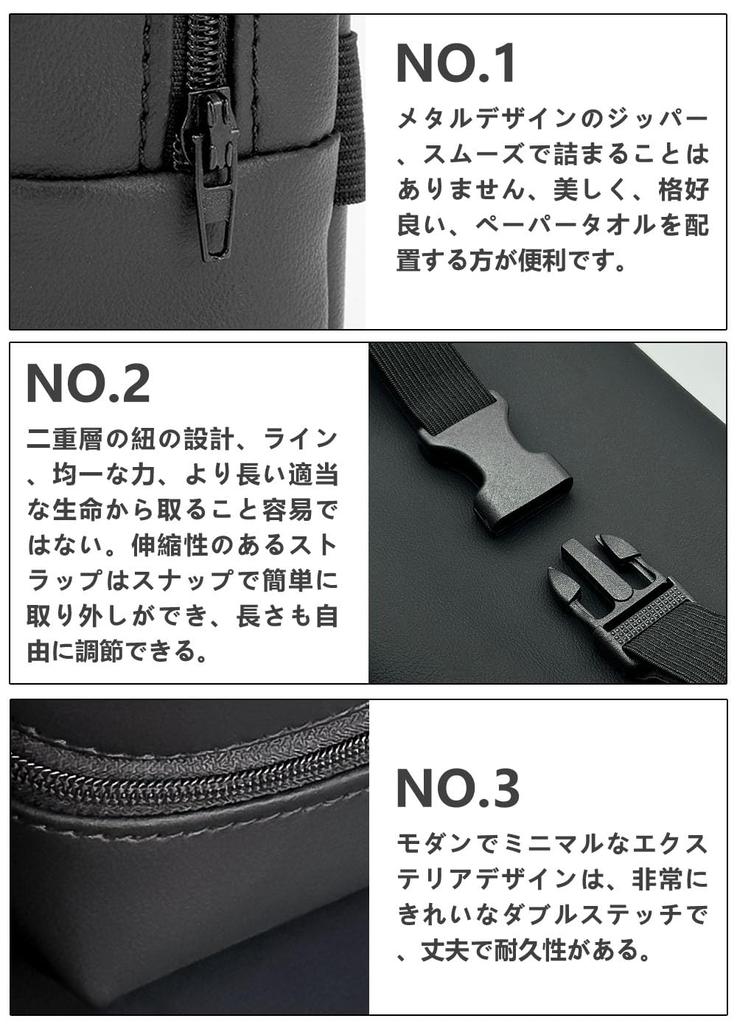 NO.1

メタルデザインのジッパー、スムーズで詰まることはありません、美しく、格好良い、ペーパータオルを配置する方が便利です。

NO.2

二重層の紐の設計、ライン、均一な力、より長い適当な生命から取ること容易ではない。伸縮性のあるストラップはスナップで簡単に取り外しができ、長さも自由に調節できる。

NO.3

モダンでミニマルなエクステリアデザインは、非常にきれいなダブルステッチで、丈夫で耐久性がある。