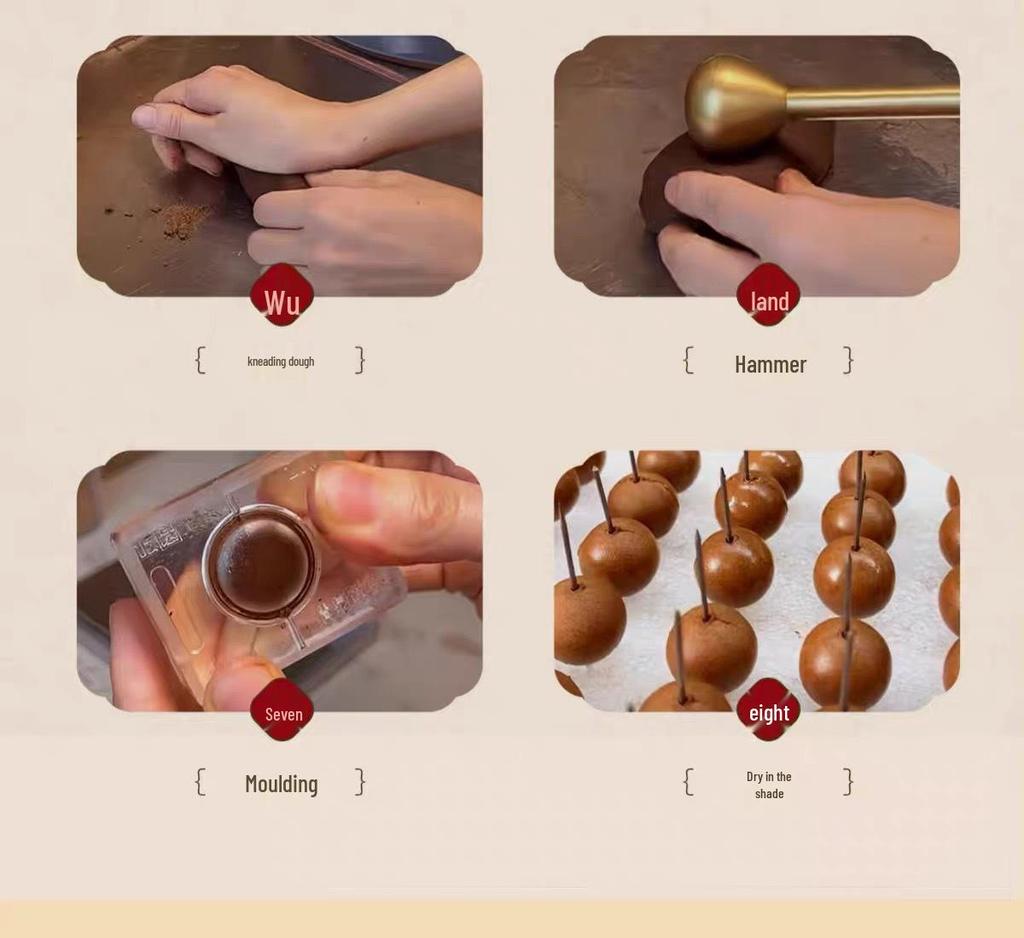 Wu

{ kneading dough }

land

{ Hammer }

Seven

{ Moulding }

eight

{ Dry in the shade }