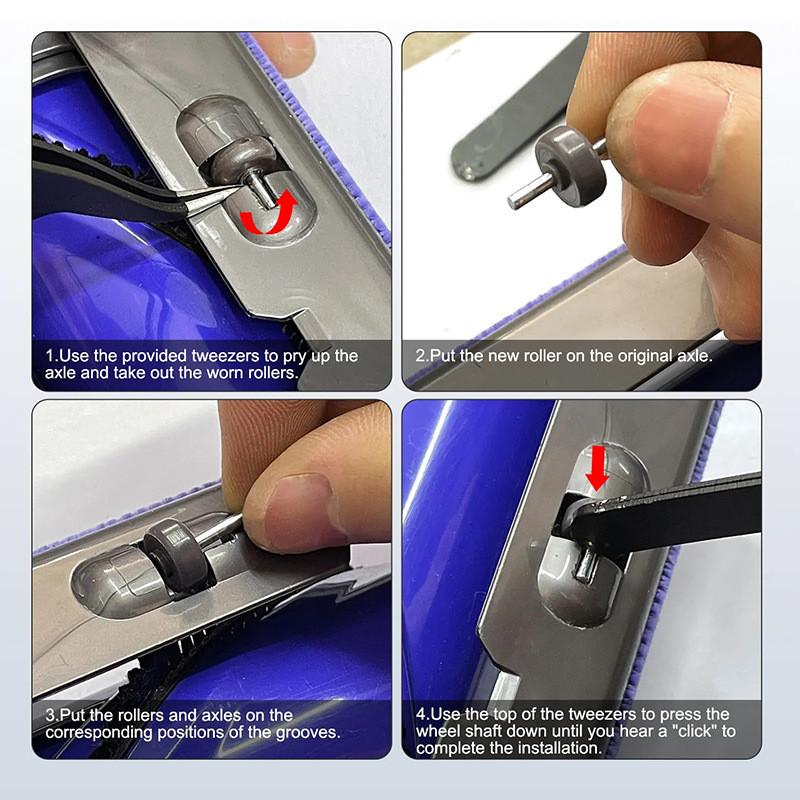 1.Use the provided tweezers to pry up the axle and take out the worn rollers.

2.Put the new roller on the original axle.

3.Put the rollers and axles on the corresponding positions of the grooves.

4.Use the top of the tweezers to press the wheel shaft down until you hear a "click" to complete the installation.