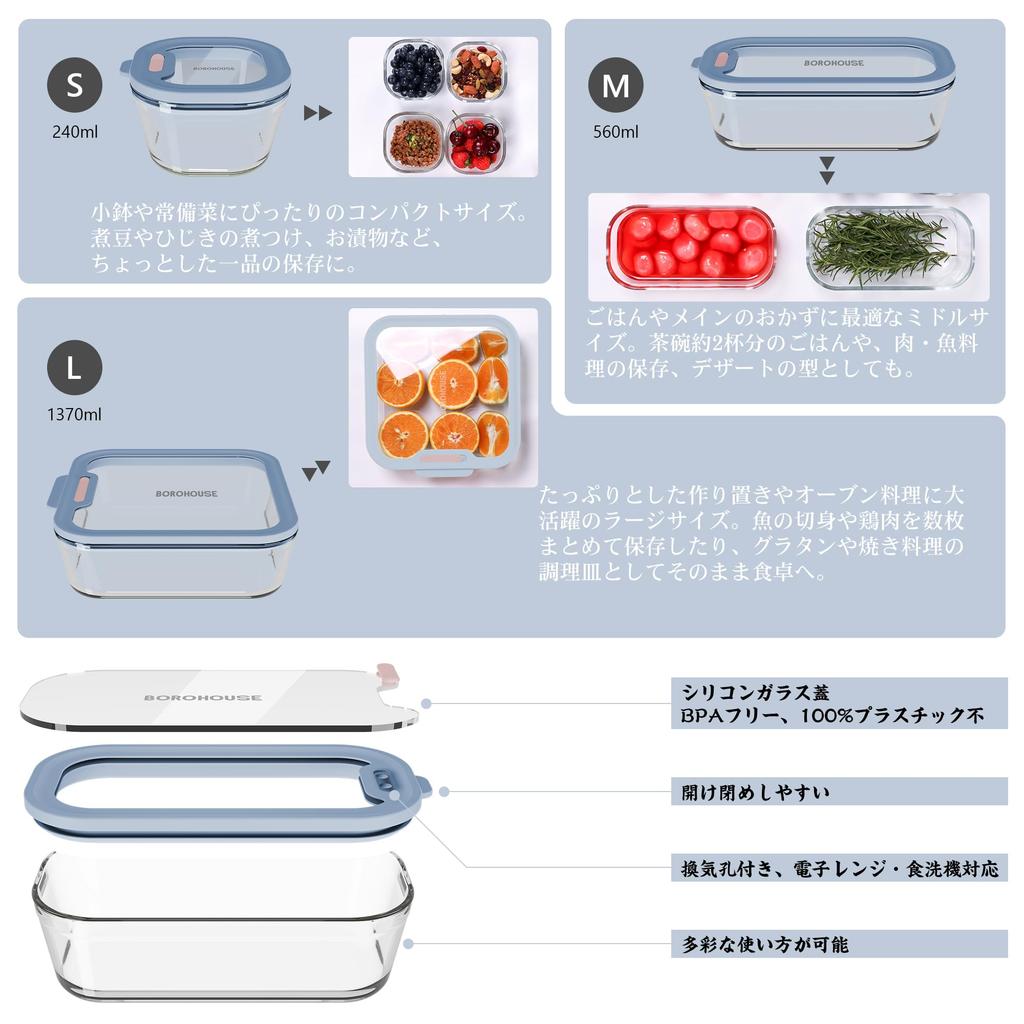 S
240ml
BOROHOUSE

小鉢や常備菜にぴったりのコンパクトサイズ。煮豆やひじきの煮つけ、お漬物など、ちょっとした一品の保存に。

M
560ml
BOROHOUSE

ごはんやメインのおかずに最適なミドルサイズ。茶碗約2杯分のごはんや、肉・魚料理の保存、デザートの型としても。

L
1370ml
BOROHOUSE
BOROHOUSE

たっぷりとした作り置きやオーブン料理に大活躍のラージサイズ。魚の切身や鶏肉を数枚まとめて保存したり、グラタンや焼き料理の調理皿としてそのまま食卓へ。

BOROHOUSE

シリコンガラス蓋
BPAフリー、100%プラスチック不

開け閉めしやすい

換気孔付き、電子レンジ・食洗機対応

多彩な使い方が可能