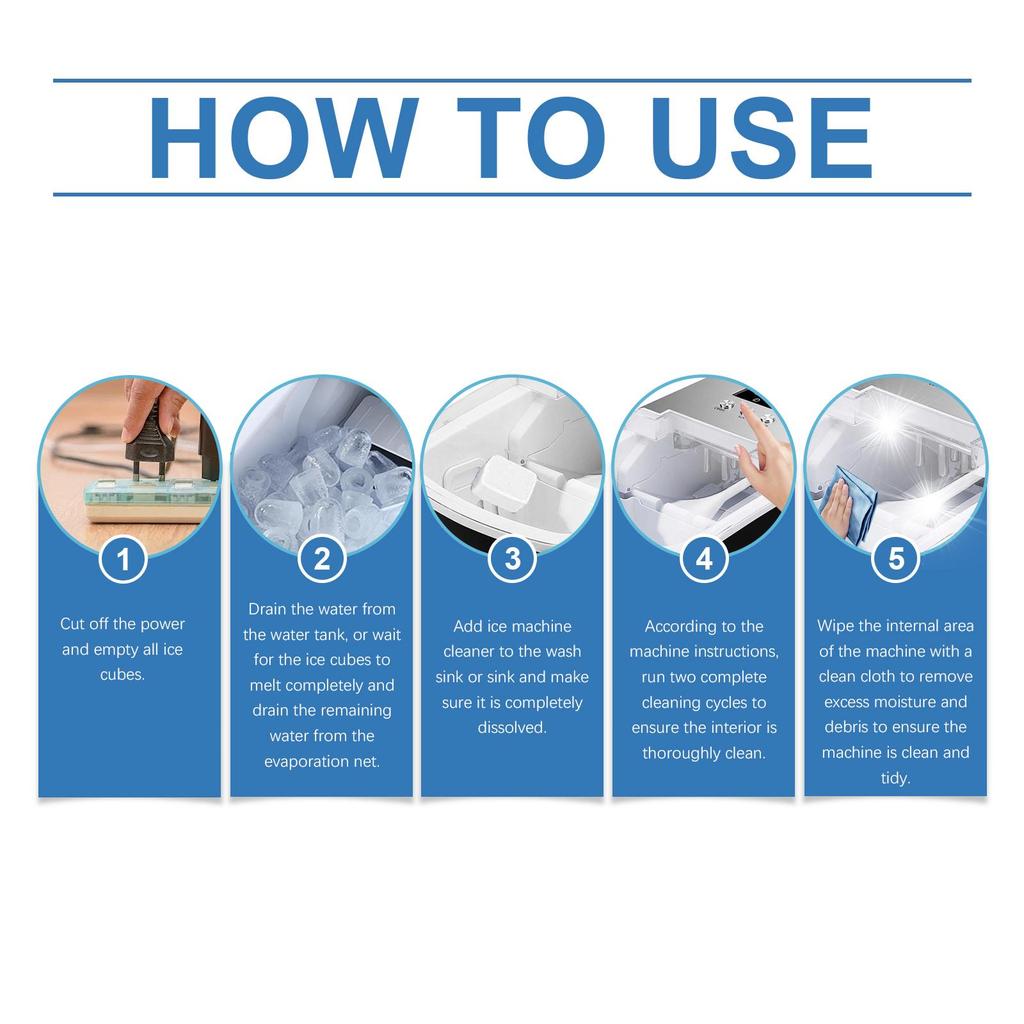 HOW TO USE

1

Cut off the power and empty all ice cubes.

2

Drain the water from the water tank, or wait for the ice cubes to melt completely and drain the remaining water from the evaporation net.

3

Add ice machine cleaner to the wash sink or sink and make sure it is completely dissolved.

4

According to the machine instructions, run two complete cleaning cycles to ensure the interior is thoroughly clean.

5

Wipe the internal area of the machine with a clean cloth to remove excess moisture and debris to ensure the machine is clean and tidy.