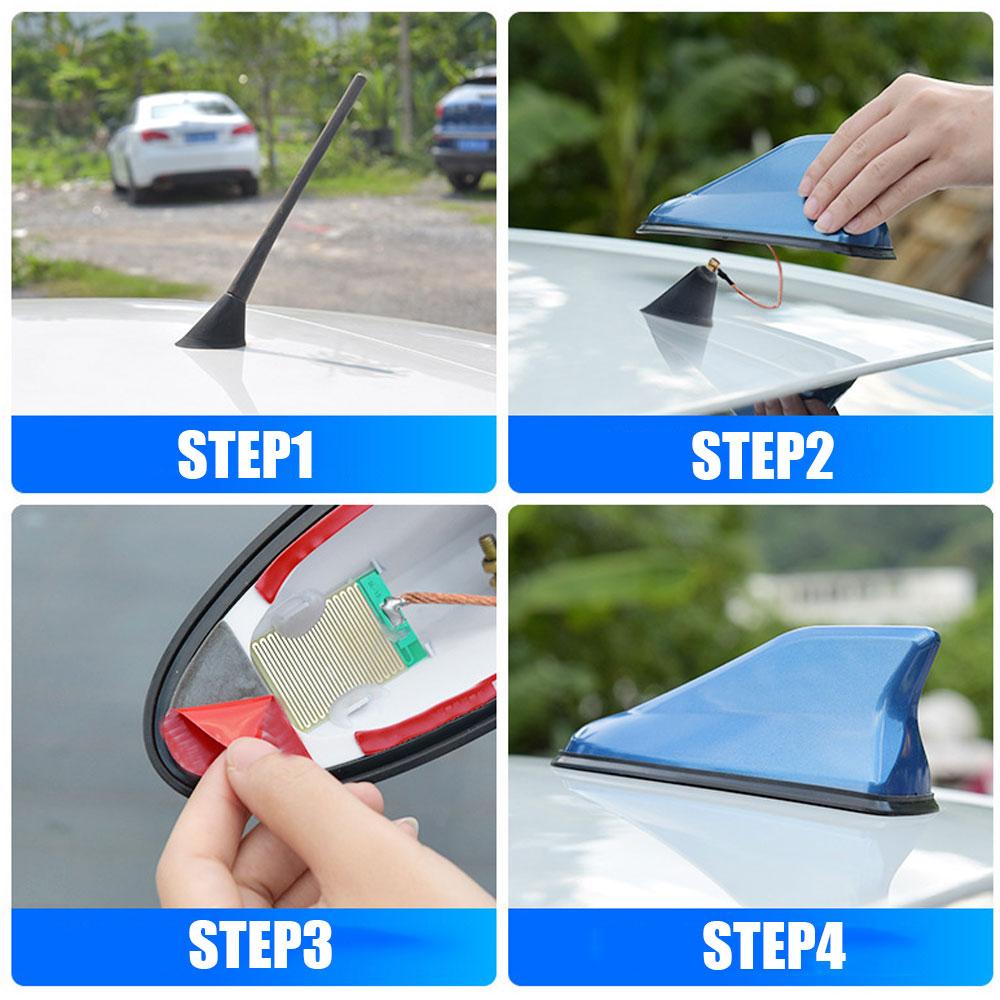 STEP1

STEP2

STEP3

STEP4