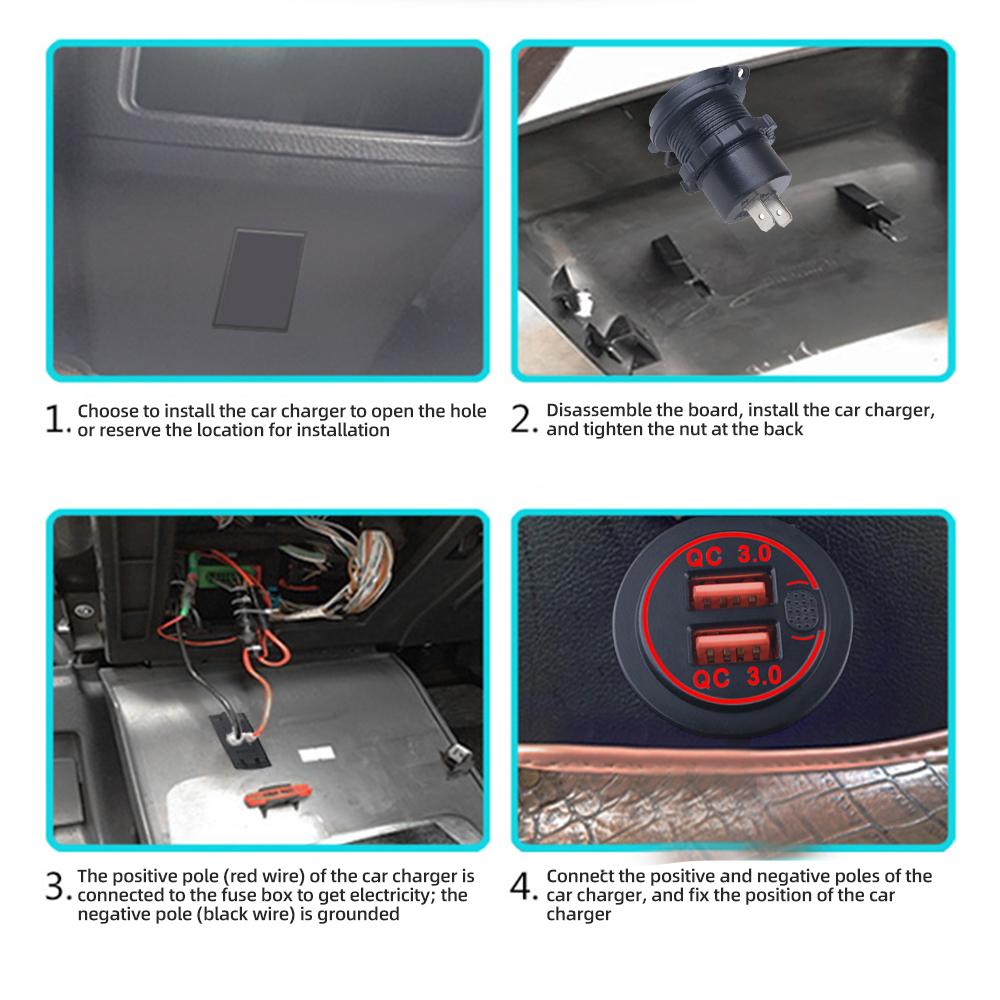 1. Choose to install the car charger to open the hole or reserve the location for installation

2. Disassemble the board, install the car charger, and tighten the nut at the back

3. The positive pole (red wire) of the car charger is connected to the fuse box to get electricity; the negative pole (black wire) is grounded

QC 3.0

QC 3.0

4. Connett the positive and negative poles of the car charger, and fix the position of the car charger