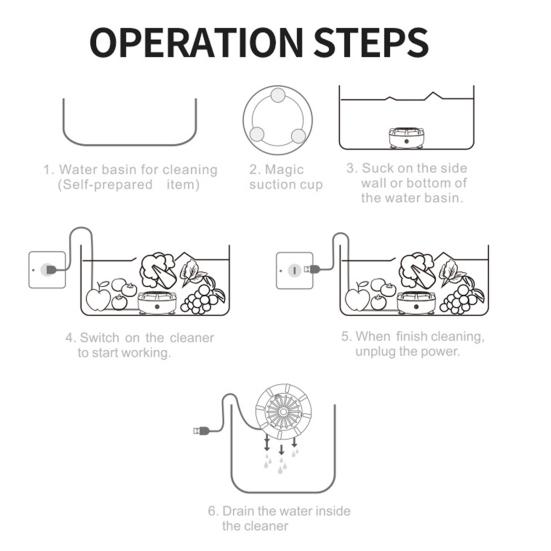 OPERATION STEPS

1. Water basin for cleaning (Self-prepared item)

2. Magic suction cup

3. Suck on the side wall or bottom of the water basin.

4. Switch on the cleaner to start working.

5. When finish cleaning, unplug the power.

6. Drain the water inside the cleaner