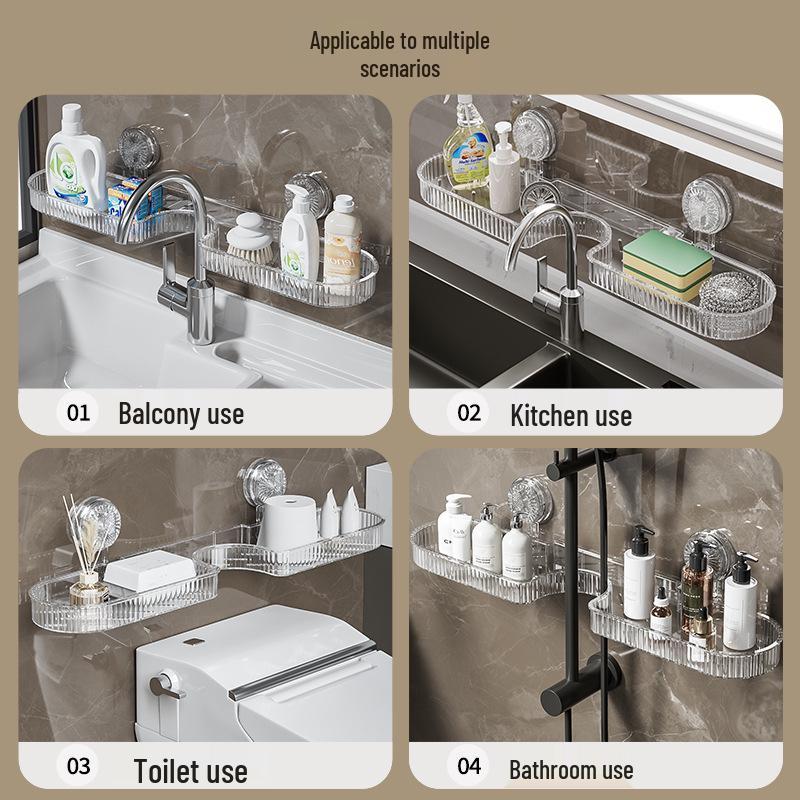 Applicable to multiple scenarios

01 Balcony use

02 Kitchen use

03 Toilet use

04 Bathroom use