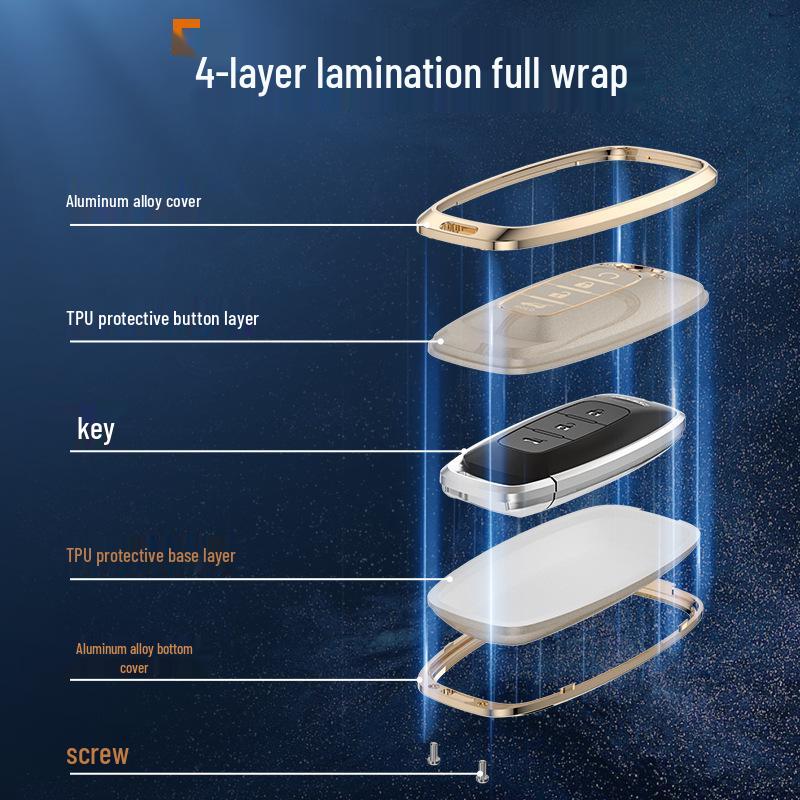 4-layer lamination full wrap

Aluminum alloy cover

TPU protective button layer

key

TPU protective base layer

Aluminum alloy bottom cover

screw