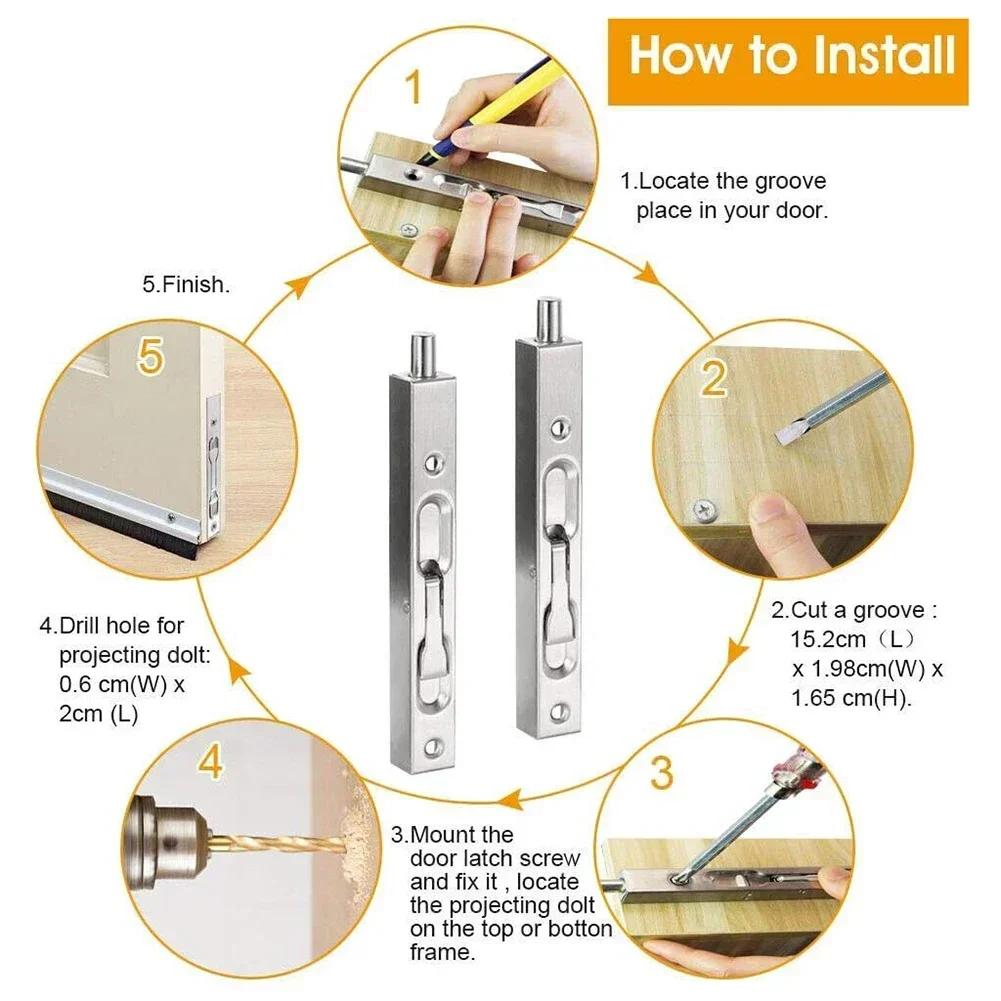 How to Install

1

1.Locate the groove place in your door.

2

2.Cut a groove : 15.2cm（L） x 1.98cm(W) x 1.65 cm(H).

3

3.Mount the door latch screw and fix it , locate the projecting dolt on the top or botton frame.

4

4.Drill hole for projecting dolt: 0.6 cm(W) x 2cm (L)

5

5.Finish.