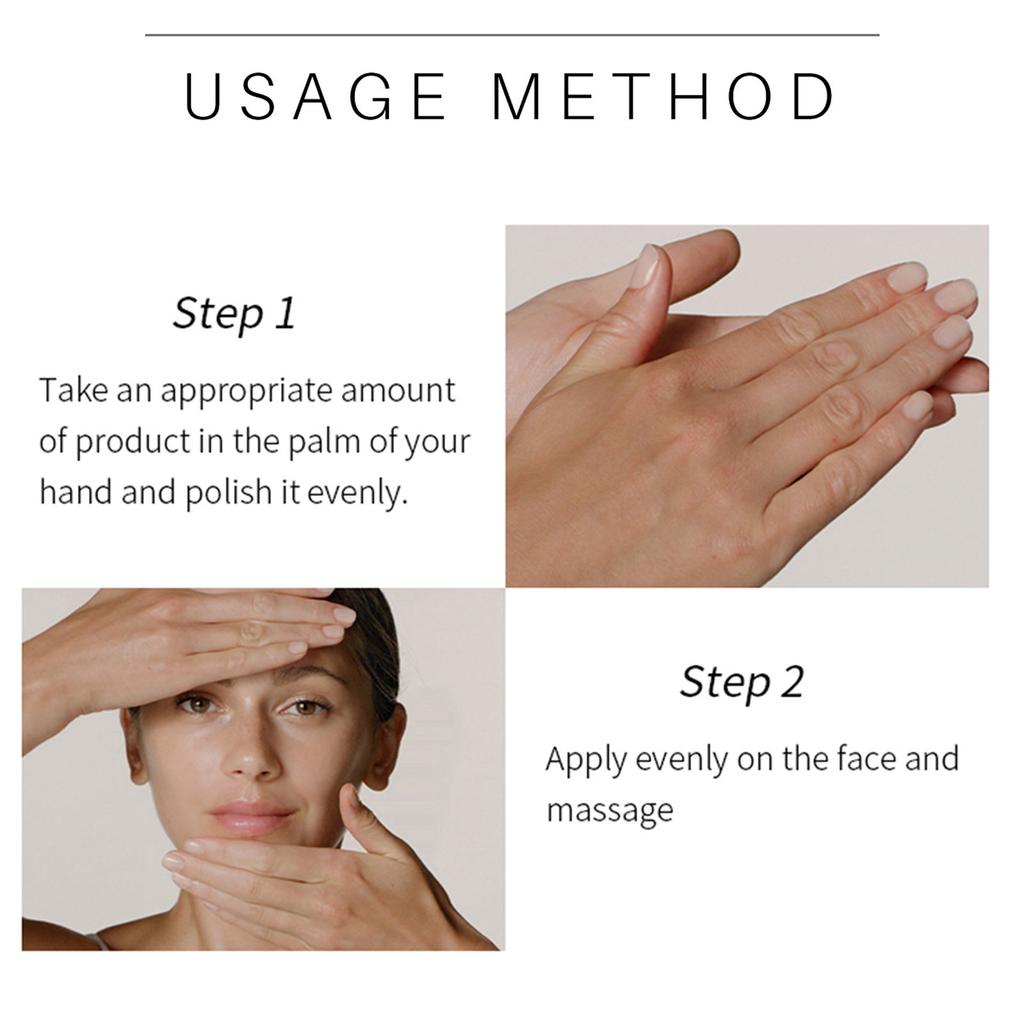 USAGE METHOD

Step 1

Take an appropriate amount of product in the palm of your hand and polish it evenly.

Step 2

Apply evenly on the face and massage