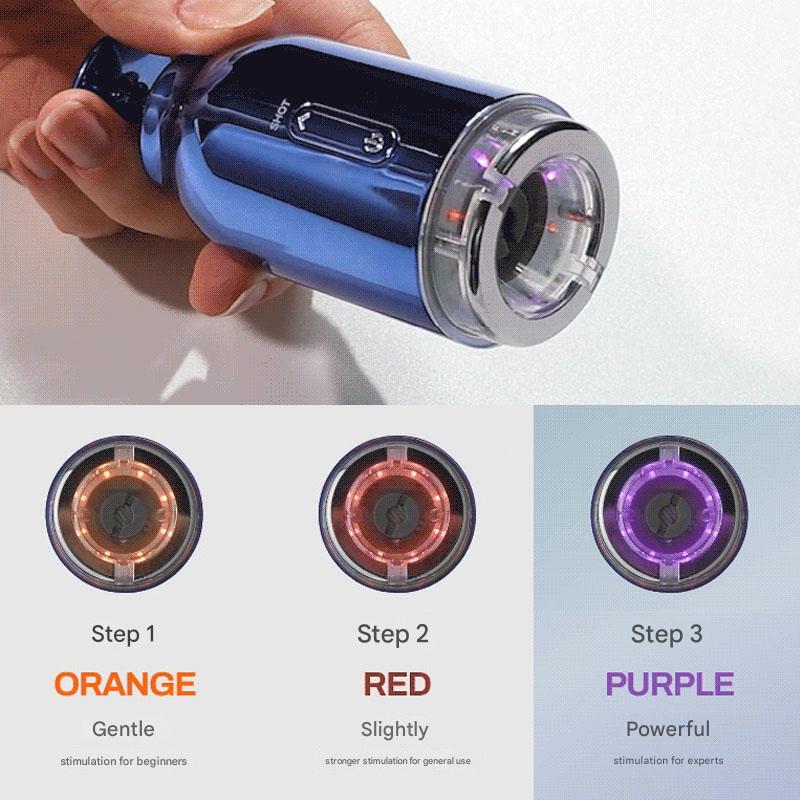 SHOT

Step 1
ORANGE
Gentle
stimulation for beginners

Step 2
RED
Slightly
stronger stimulation for general use

Step 3
PURPLE
Powerful
stimulation for experts