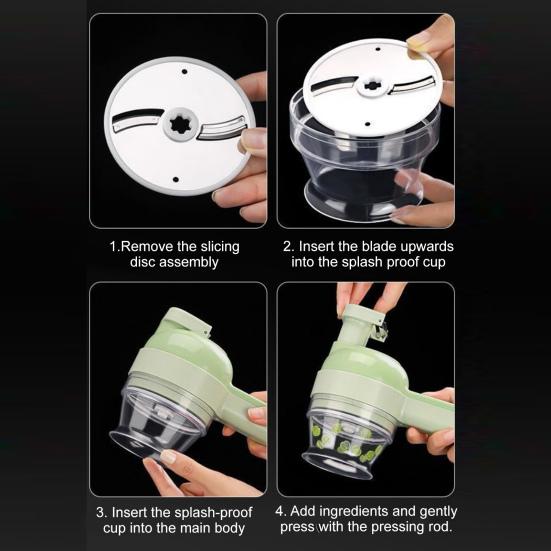 1.Remove the slicing disc assembly

2. Insert the blade upwards into the splash proof cup

3. Insert the splash-proof cup into the main body

4. Add ingredients and gently press with the pressing rod.