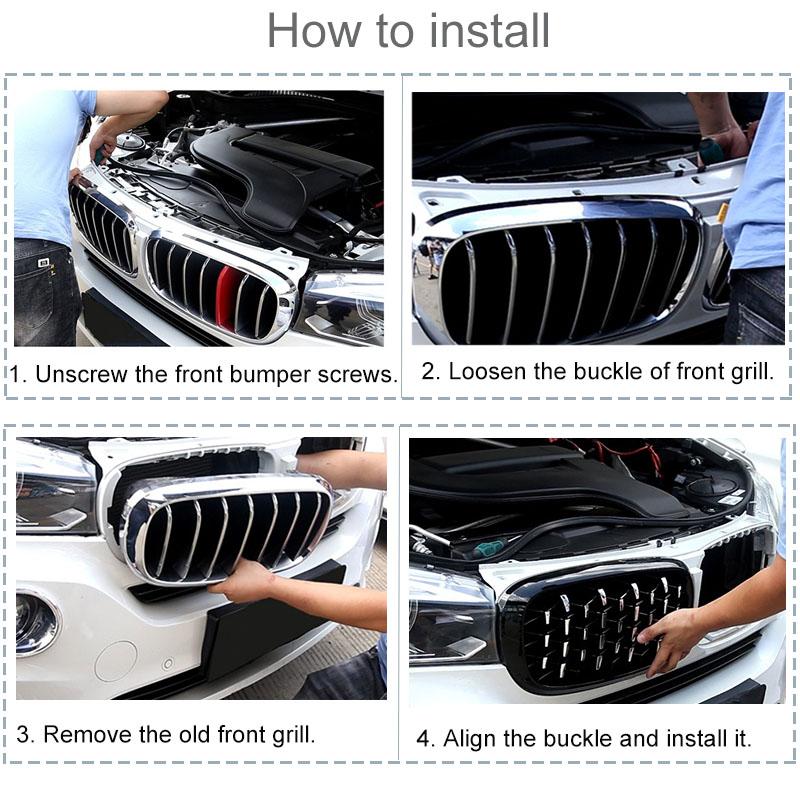 How to install

1. Unscrew the front bumper screws.

2. Loosen the buckle of front grill.

3. Remove the old front grill.

4. Align the buckle and install it.