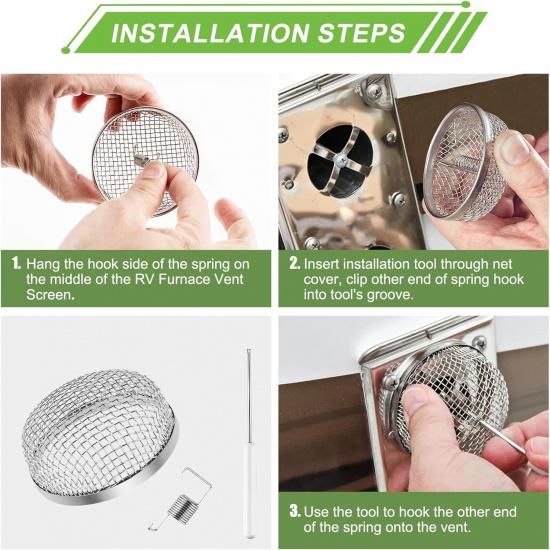 INSTALLATION STEPS

1. Hang the hook side of the spring on the middle of the RV Furnace Vent Screen.

2. Insert installation tool through net cover, clip other end of spring hook into tool's groove.

3. Use the tool to hook the other end of the spring onto the vent.