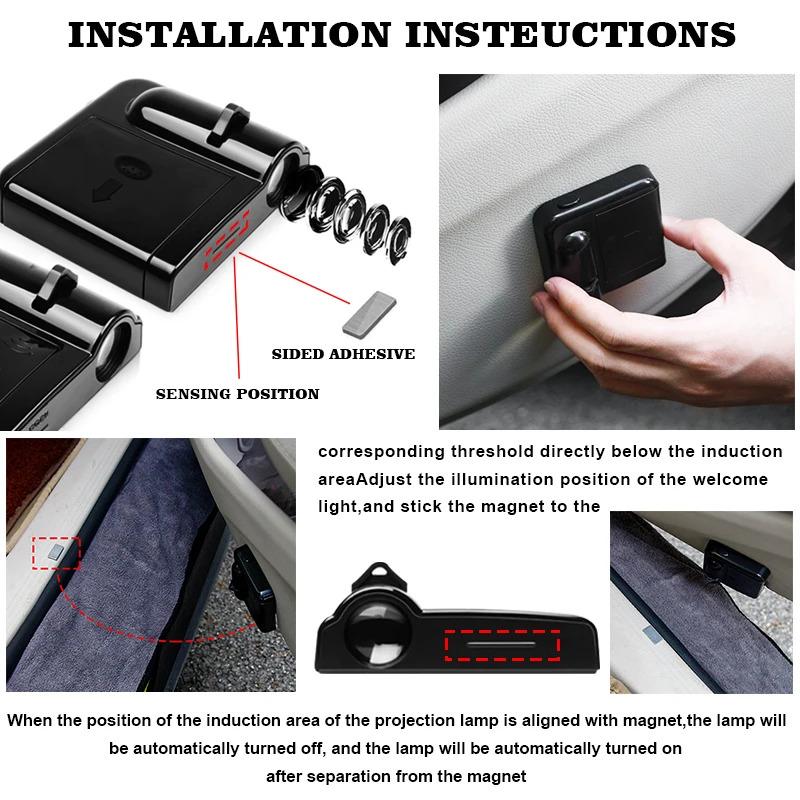 INSTALLATION INSTEUCTIONS

SIDED ADHESIVE

SENSING POSITION

corresponding threshold directly below the induction areaAdjust the illumination position of the welcome light,and stick the magnet to the

When the position of the induction area of the projection lamp is aligned with magnet,the lamp will be automatically turned off, and the lamp will be automatically turned on after separation from the magnet