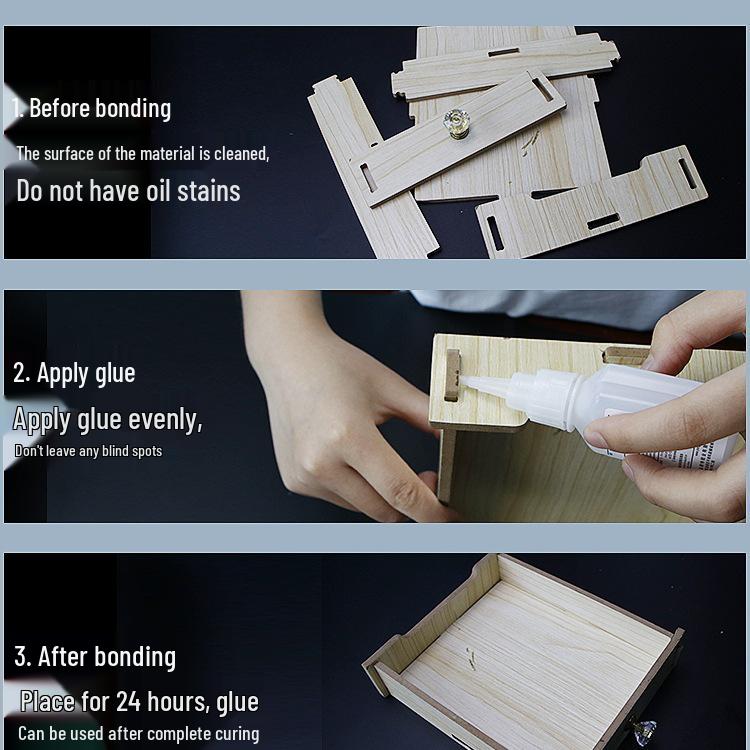 1. Before bonding

The surface of the material is cleaned,

Do not have oil stains

2. Apply glue

Apply glue evenly,

Don't leave any blind spots

3. After bonding

Place for 24 hours, glue

Can be used after complete curing