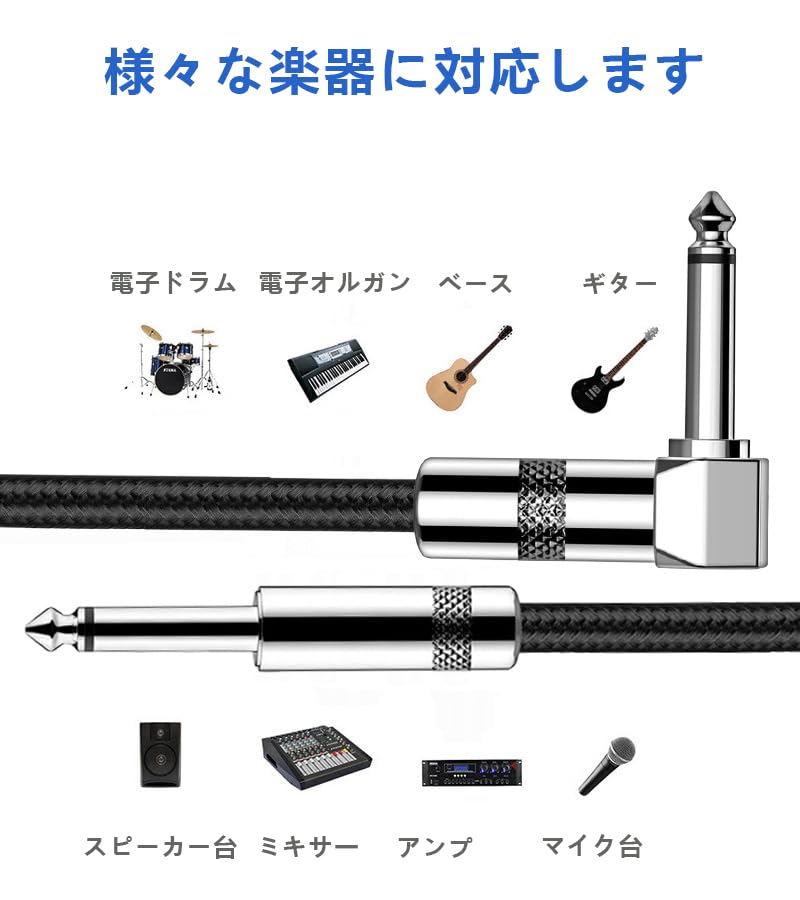 様々な楽器に対応します

電子ドラム 電子オルガン ベース ギター

スピーカー台 ミキサー アンプ マイク台