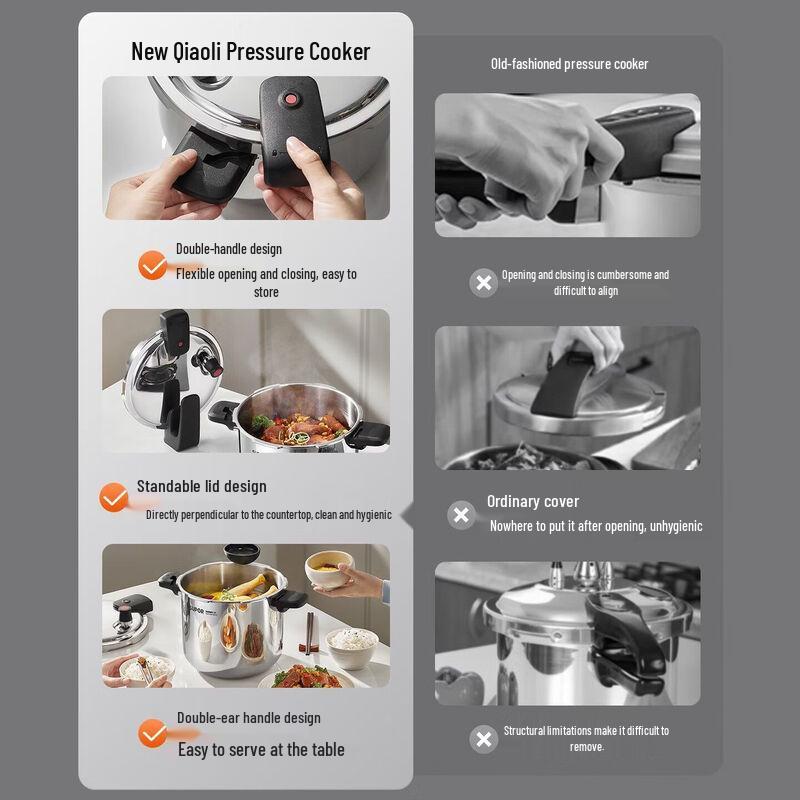 New Qiaoli Pressure Cooker

Double-handle design

Flexible opening and closing, easy to store

Standable lid design

Directly perpendicular to the countertop, clean and hygienic

Double-ear handle design

Easy to serve at the table

Old-fashioned pressure cooker

Opening and closing is cumbersome and difficult to align

Ordinary cover

Nowhere to put it after opening, unhygienic

Structural limitations make it difficult to remove.