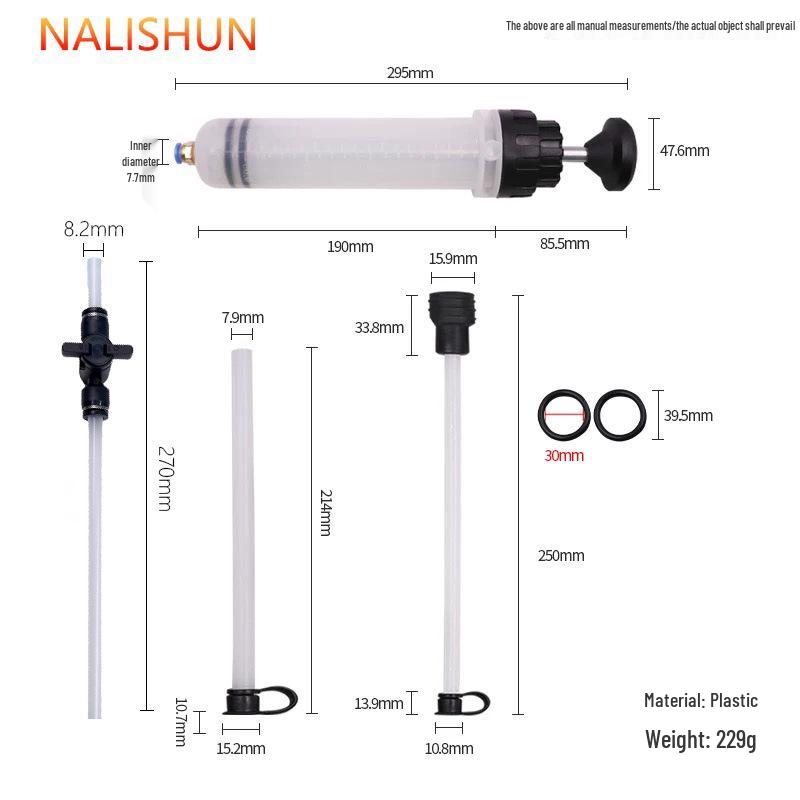 NALISHUN

The above are all manual measurements/the actual object shall prevail

295mm

Inner diameter 7.7mm

47.6mm

190mm

85.5mm

8.2mm

270mm

7.9mm

214mm

10.7mm

15.2mm

15.9mm

33.8mm

250mm

13.9mm

10.8mm

39.5mm

30mm

Material: Plastic

Weight: 229g