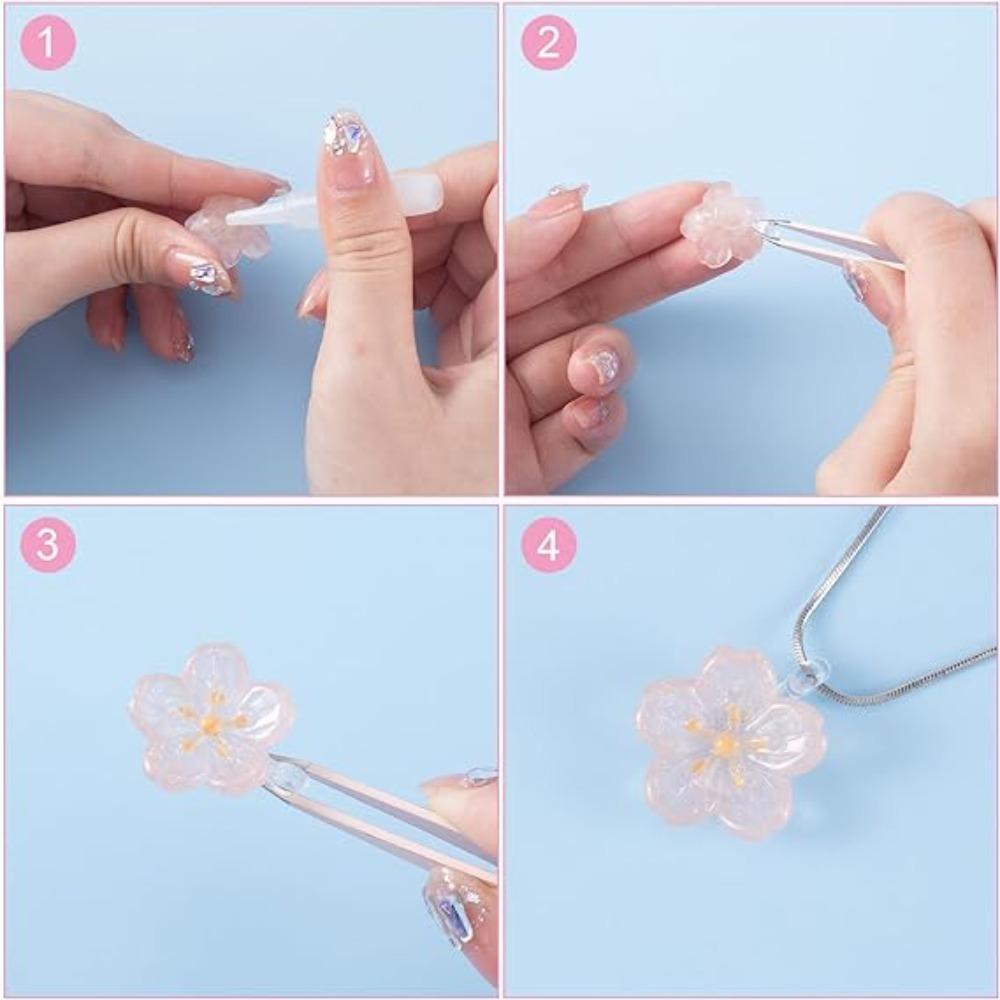 1
2
3
4