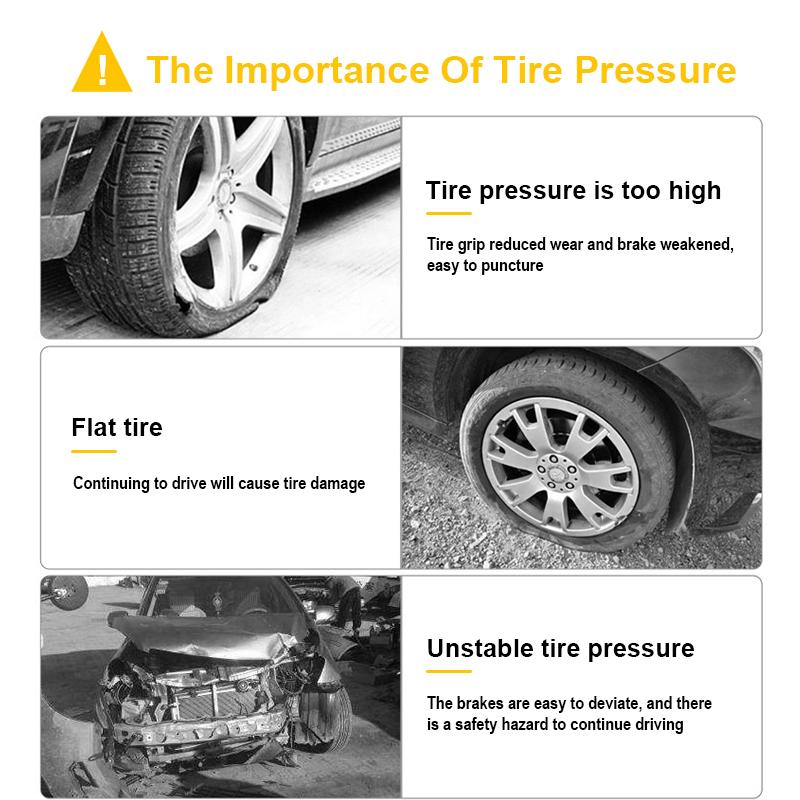 The Importance Of Tire Pressure

Tire pressure is too high

Tire grip reduced wear and brake weakened, easy to puncture

Flat tire

Continuing to drive will cause tire damage

Unstable tire pressure

The brakes are easy to deviate, and there is a safety hazard to continue driving