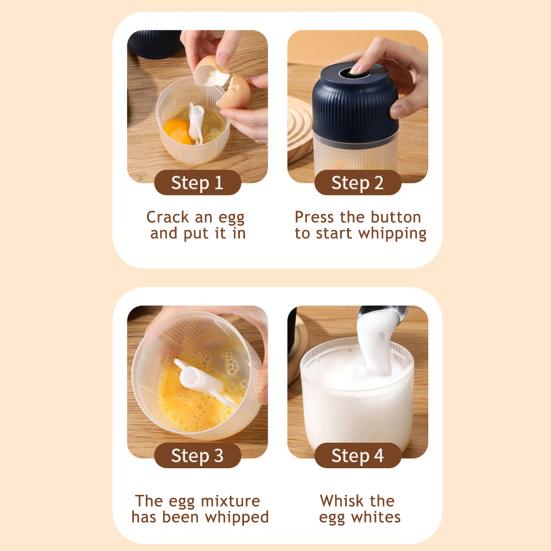 Step 1

Crack an egg and put it in

Step 2

Press the button to start whipping

Step 3

The egg mixture has been whipped

Step 4

Whisk the egg whites