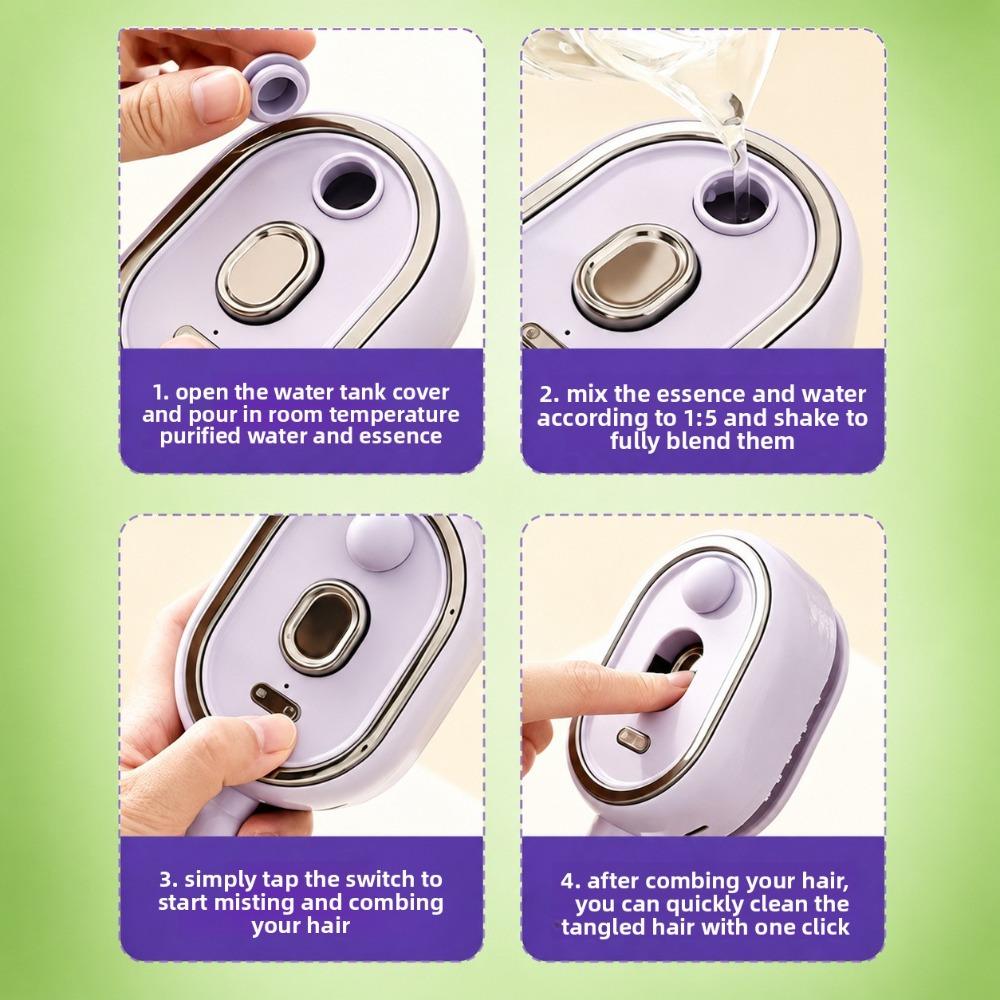 1. open the water tank cover and pour in room temperature purified water and essence

2. mix the essence and water according to 1:5 and shake to fully blend them

3. simply tap the switch to start misting and combing your hair

4. after combing your hair, you can quickly clean the tangled hair with one click