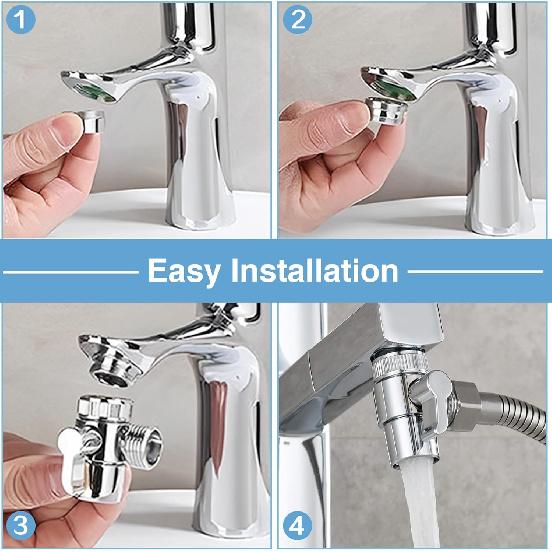 1

2

Easy Installation

3

4