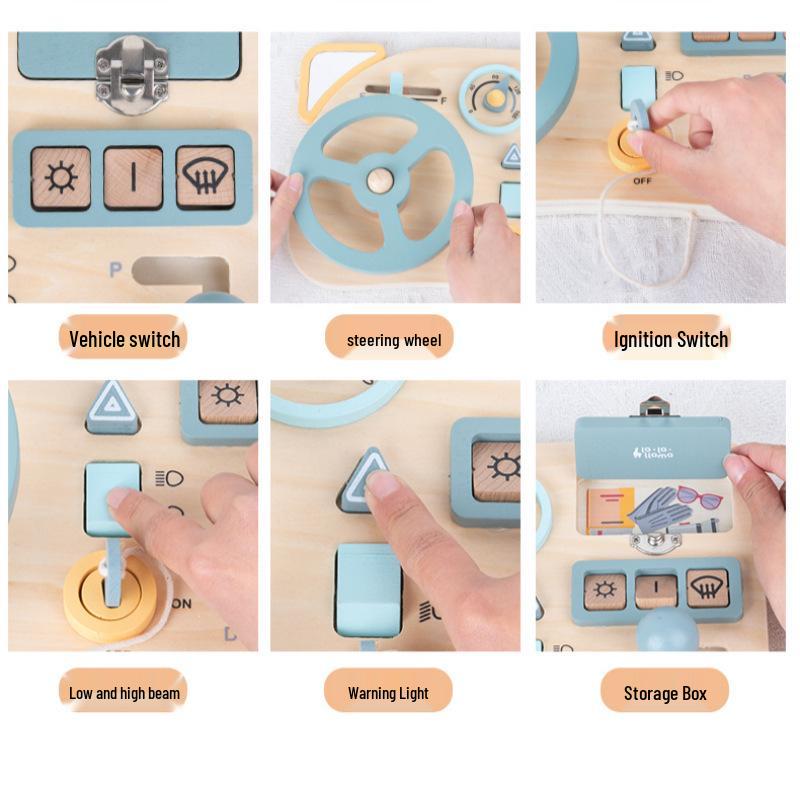 P

F

OFF

Vehicle switch

steering wheel

Ignition Switch

ON

D

Low and high beam

Warning Light

Storage Box