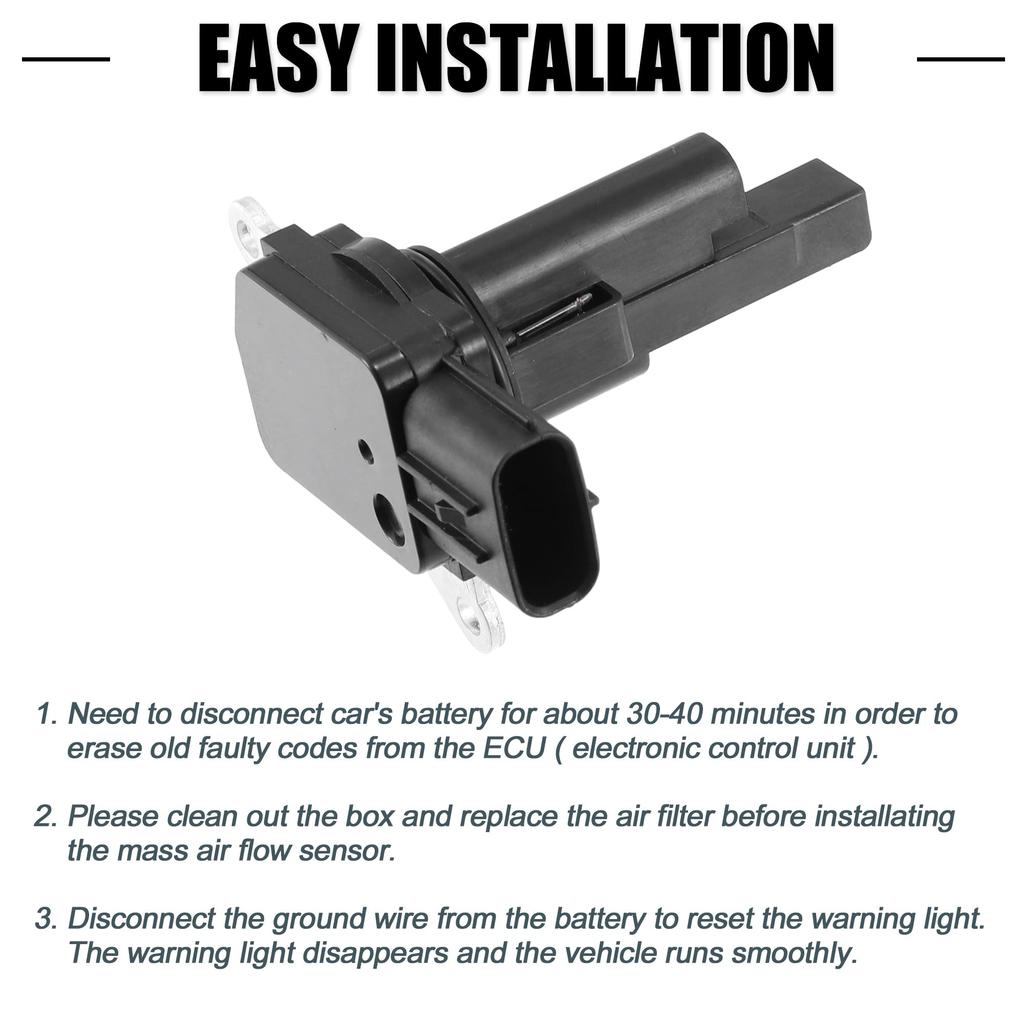 EASY INSTALLATION

1. Need to disconnect car's battery for about 30-40 minutes in order to erase old faulty codes from the ECU ( electronic control unit ).

2. Please clean out the box and replace the air filter before installating the mass air flow sensor.

3. Disconnect the ground wire from the battery to reset the warning light. The warning light disappears and the vehicle runs smoothly.