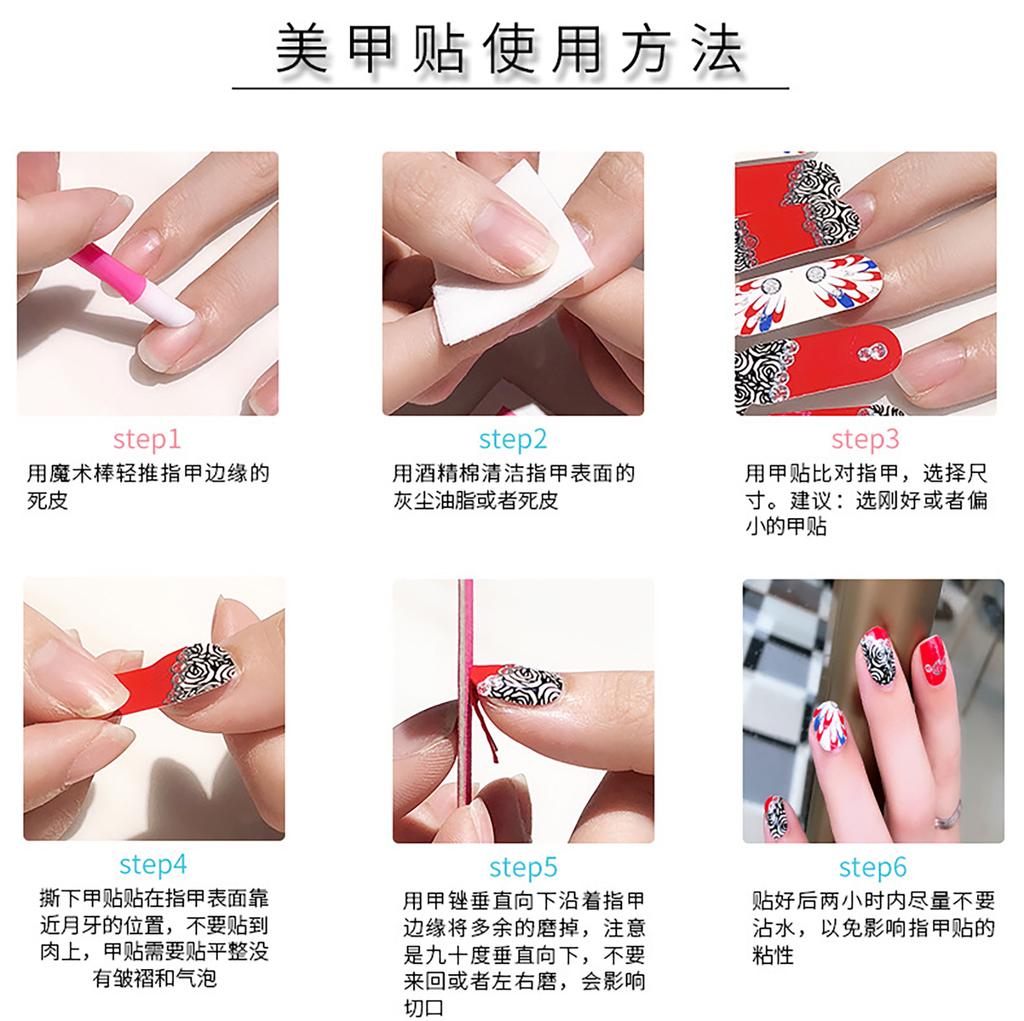 美甲贴使用方法

step1
用魔术棒轻推指甲边缘的死皮

step2
用酒精棉清洁指甲表面的灰尘油脂或者死皮

step3
用甲贴比对指甲，选择尺寸。建议：选刚好或者偏小的甲贴

step4
撕下甲贴贴在指甲表面靠近月牙的位置，不要贴到肉上，甲贴需要贴平整没有皱褶和气泡

step5
用甲锉垂直向下沿着指甲边缘将多余的磨掉，注意是九十度垂直向下，不要来回或者左右磨，会影响切口

step6
贴好后两小时内尽量不要沾水，以免影响指甲贴的粘性