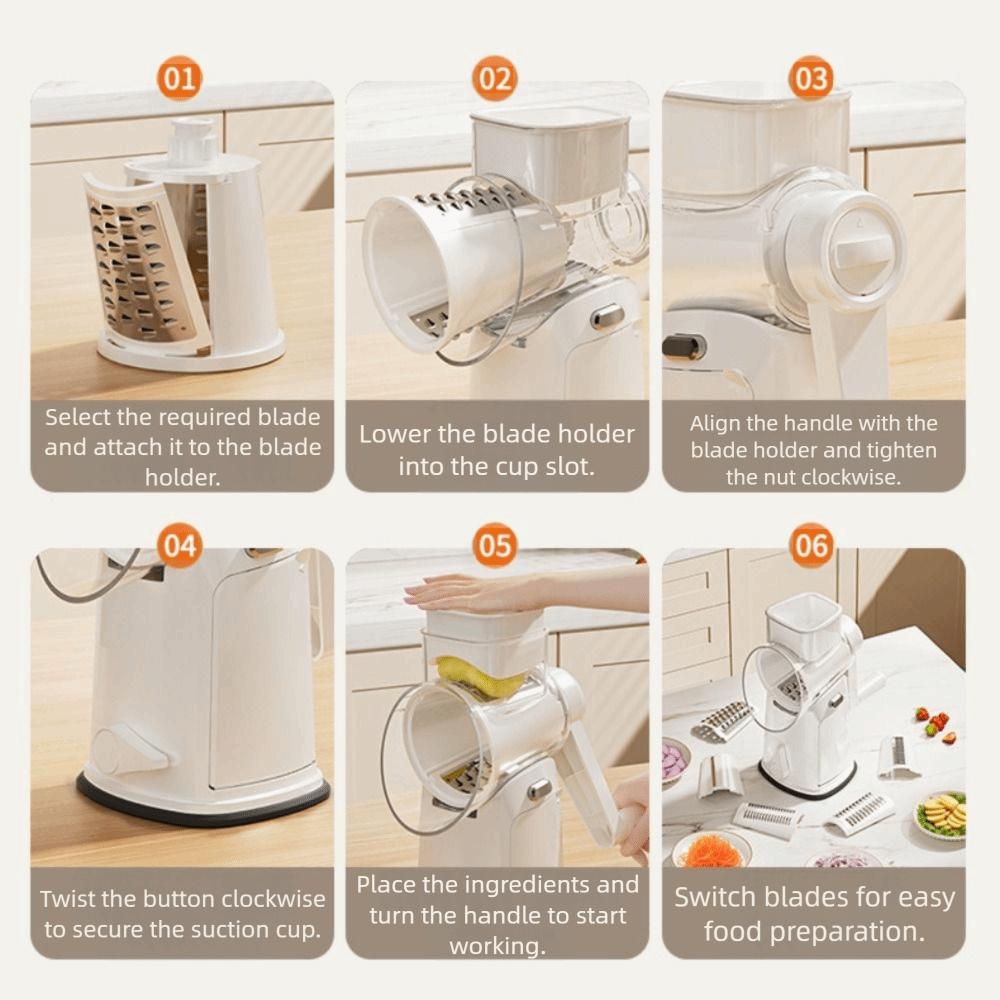 01

Select the required blade and attach it to the blade holder.

02

Lower the blade holder into the cup slot.

03

Align the handle with the blade holder and tighten the nut clockwise.

04

Twist the button clockwise to secure the suction cup.

05

Place the ingredients and turn the handle to start working.

06

Switch blades for easy food preparation.