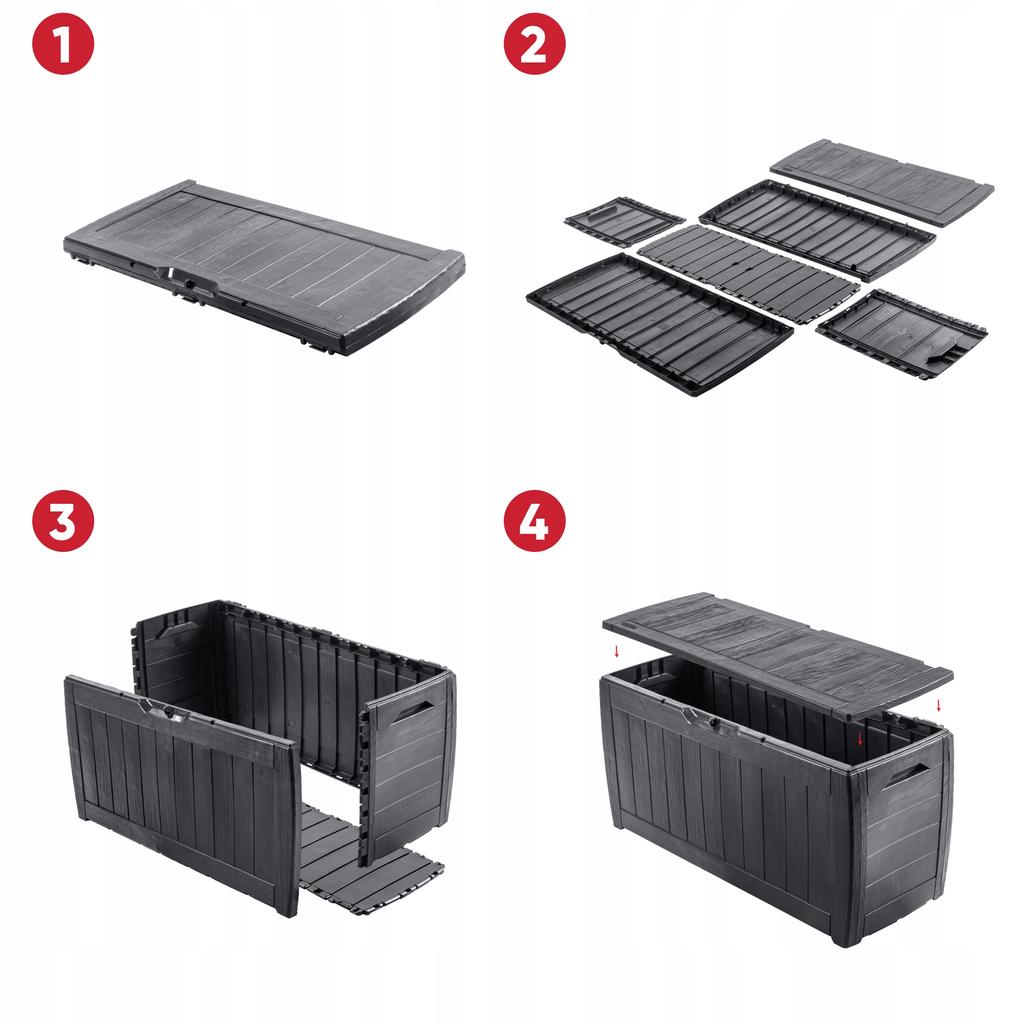 1

2

3

4