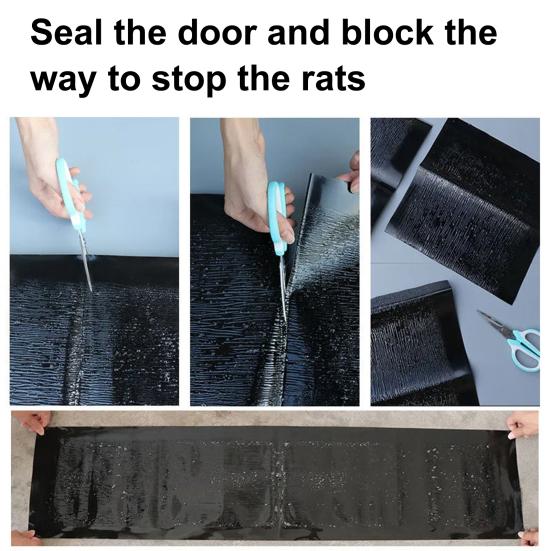 Seal the door and block the way to stop the rats