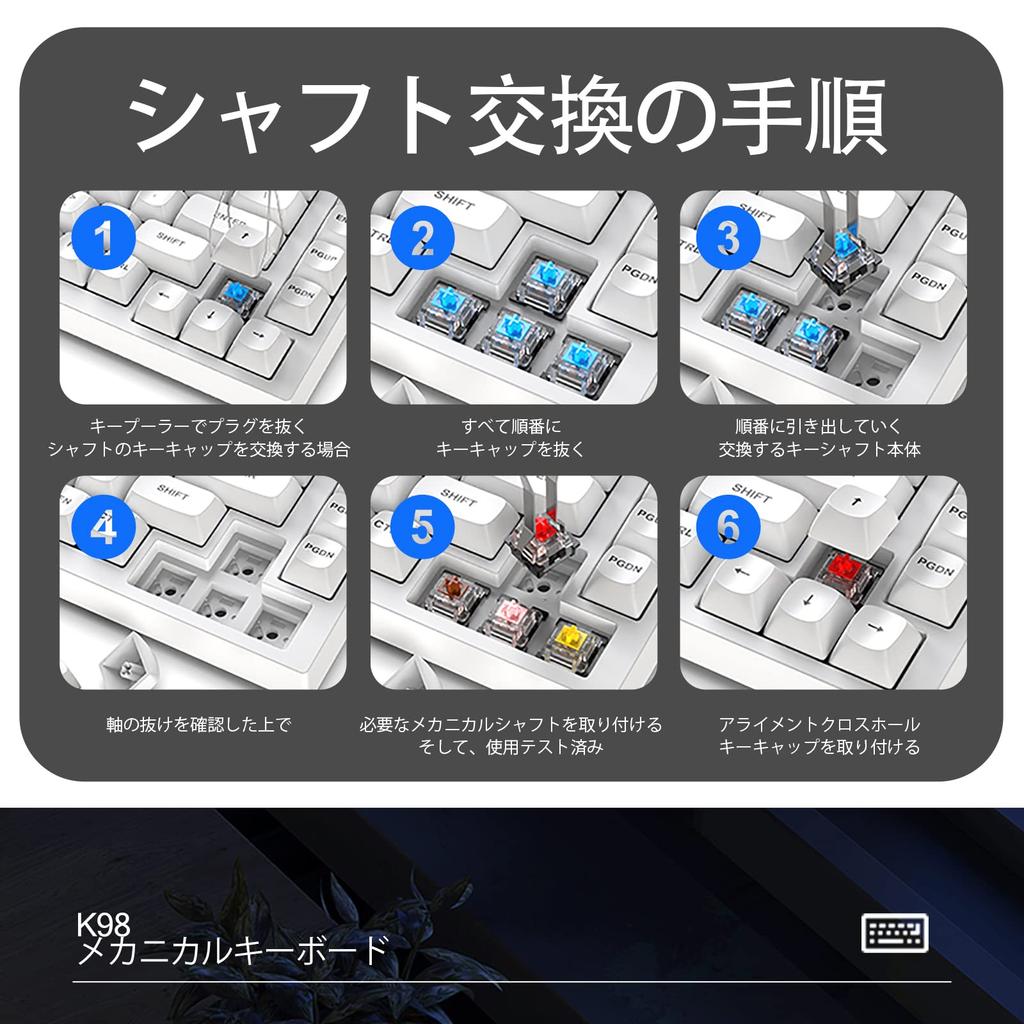 シャフト交換の手順

1
キープーラーでプラグを抜く
シャフトのキーキャップを交換する場合

2
すべて順番に
キーキャップを抜く

3
順番に引き出していく
交換するキーシャフト本体

4
軸の抜けを確認した上で

5
必要なメカニカルシャフトを取り付ける
そして、使用テスト済み

6
アライメントクロスホール
キーキャップを取り付ける

K98
メカニカルキーボード