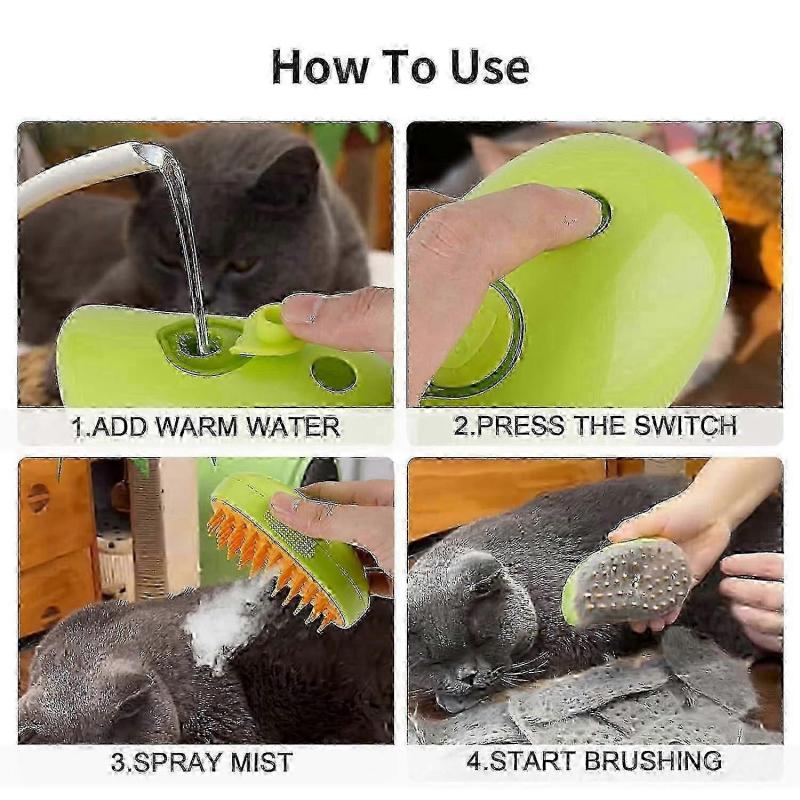 How To Use

1.ADD WARM WATER

2.PRESS THE SWITCH

3.SPRAY MIST

4.START BRUSHING