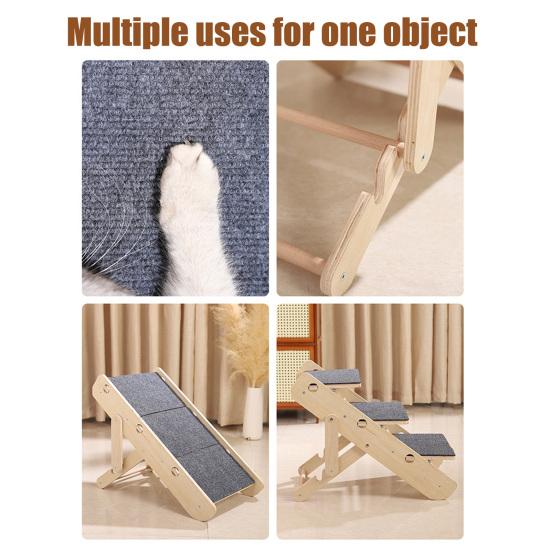 Multiple uses for one object