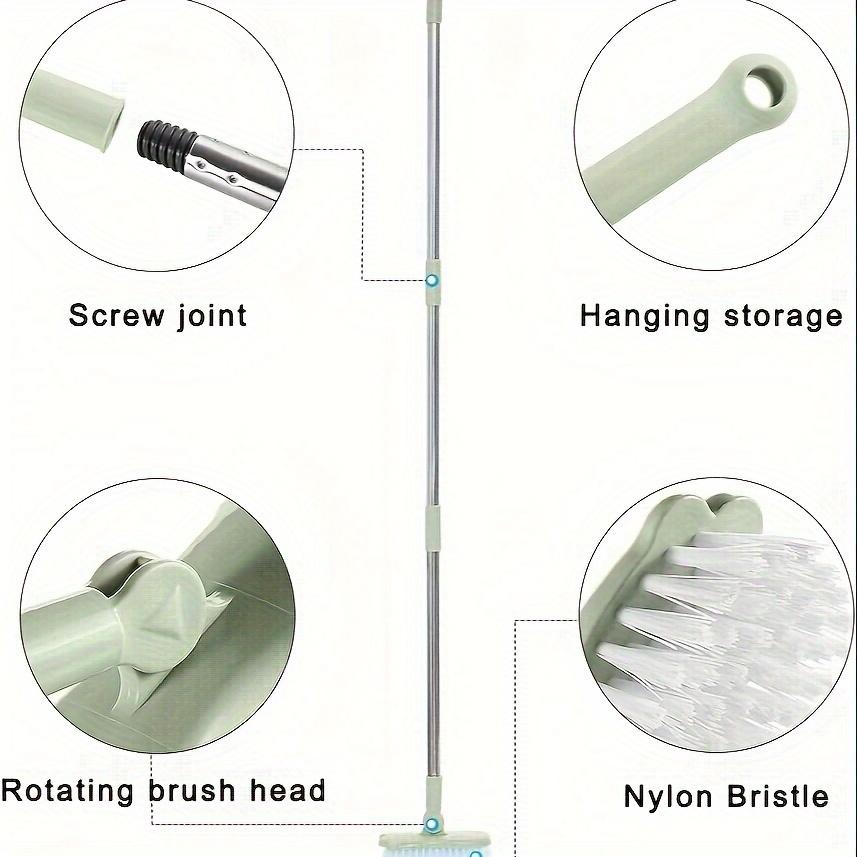 Screw joint

Hanging storage

Rotating brush head

Nylon Bristle