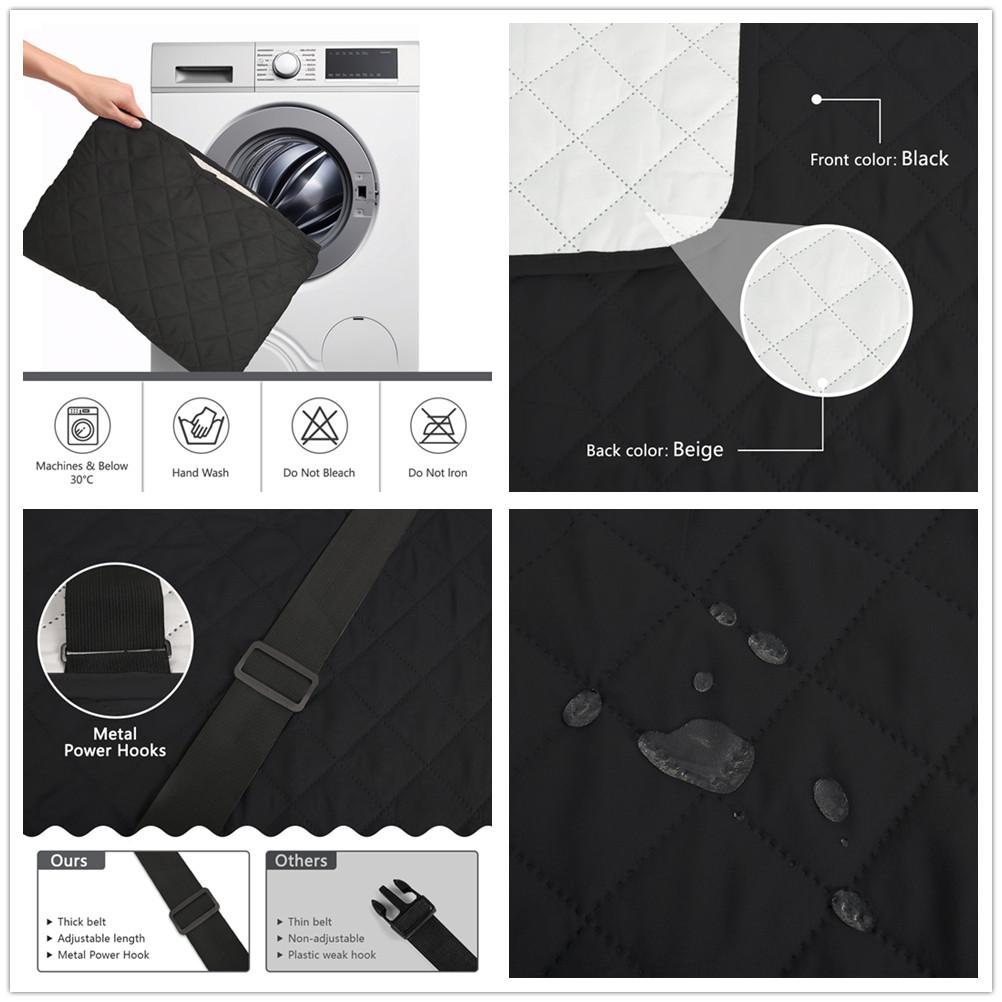 Machines & Below 30°C

Hand Wash

Do Not Bleach

Do Not Iron

Front color: Black

Back color: Beige

Metal Power Hooks

Ours

▸ Thick belt
▸ Adjustable length
▸ Metal Power Hook

Others

▸ Thin belt
▸ Non-adjustable
▸ Plastic weak hook